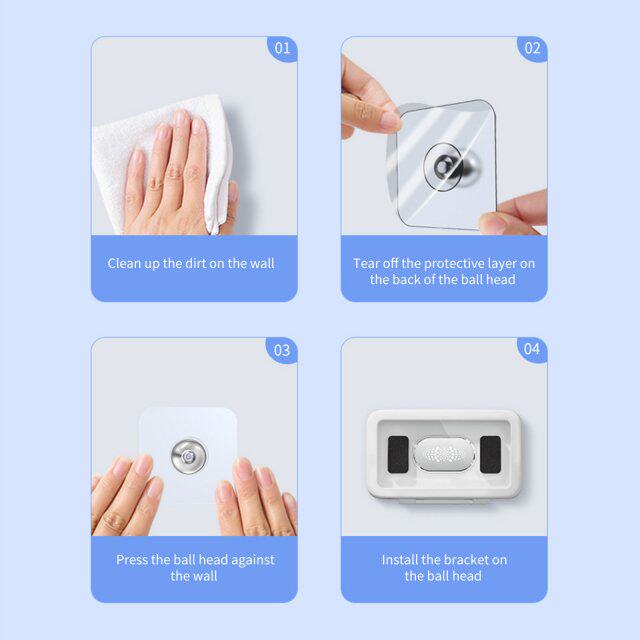 01

Clean up the dirt on the wall

02

Tear off the protective layer on the back of the ball head

03

Press the ball head against the wall

04

Install the bracket on the ball head