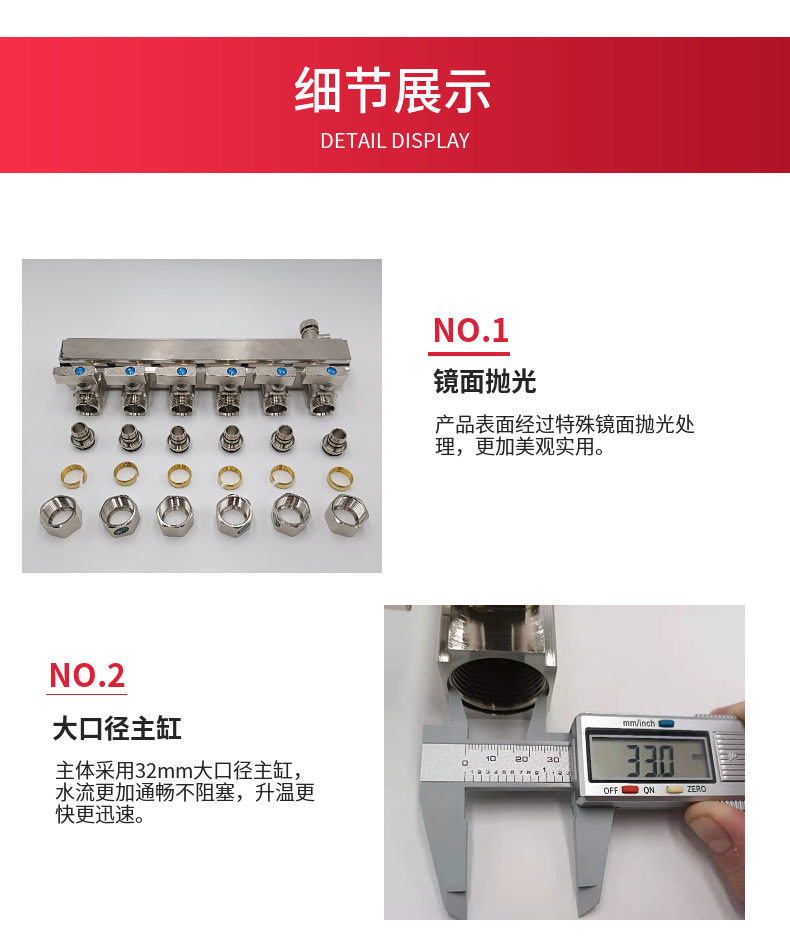 细节展示
DETAIL DISPLAY

NO.1
镜面抛光
产品表面经过特殊镜面抛光处理，更加美观实用。

NO.2
大口径主缸
主体采用32mm大口径主缸，水流更加通畅不阻塞，升温更快更迅速。

mm/inch
33.0
OFF ON ZERO
10 20 30