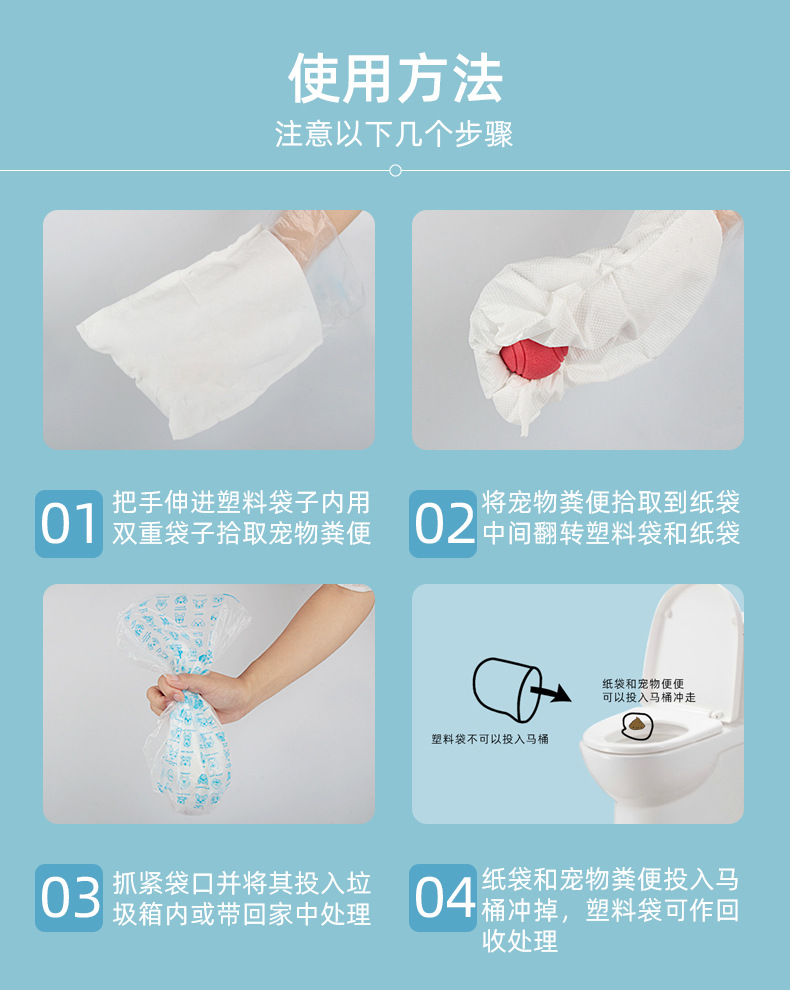 使用方法
注意以下几个步骤

01 把手伸进塑料袋子内用双重袋子拾取宠物粪便

02 将宠物粪便拾取到纸袋中间翻转塑料袋和纸袋

塑料袋不可以投入马桶

纸袋和宠物便便可以投入马桶冲走

03 抓紧袋口并将其投入垃圾箱内或带回家中处理

04 纸袋和宠物粪便投入马桶冲掉，塑料袋可作回收处理