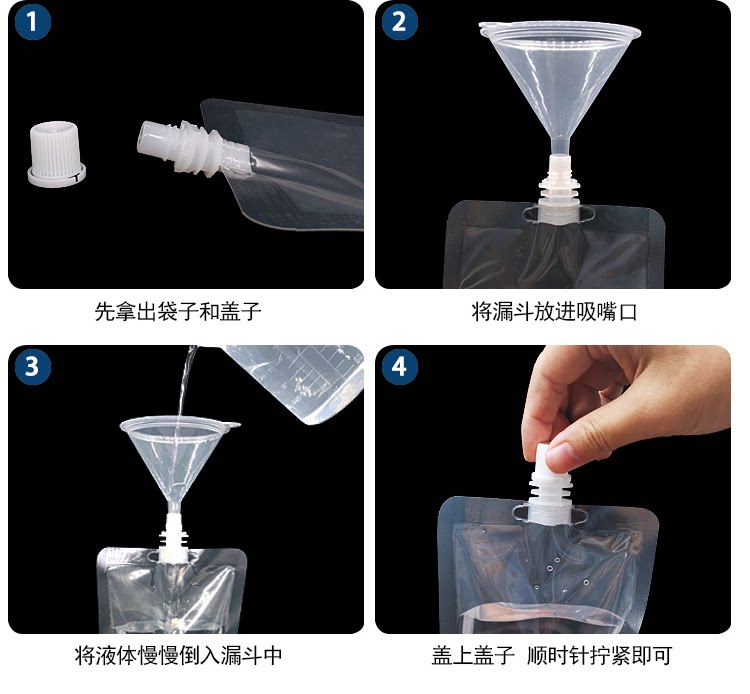 1

先拿出袋子和盖子

2

将漏斗放进吸嘴口

3

将液体慢慢倒入漏斗中

4

盖上盖子 顺时针拧紧即可