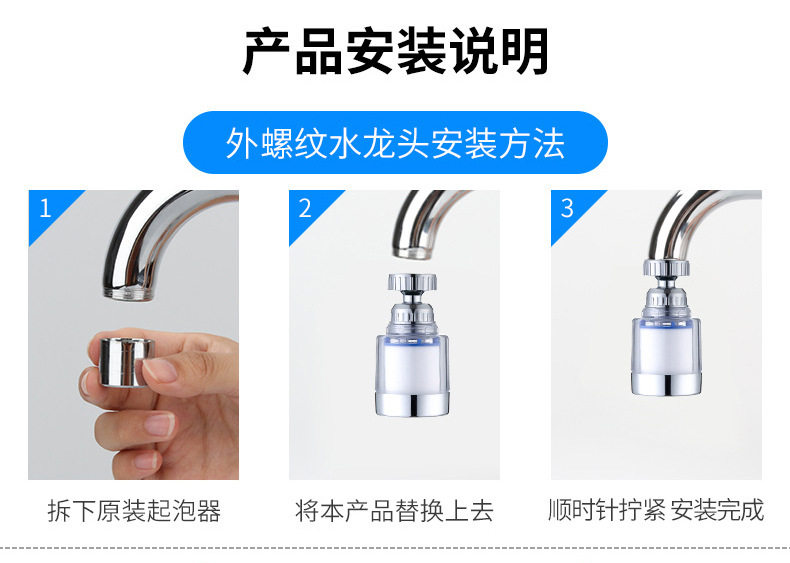 产品安装说明

外螺纹水龙头安装方法

1

拆下原装起泡器

2

将本产品替换上去

3

顺时针拧紧 安装完成