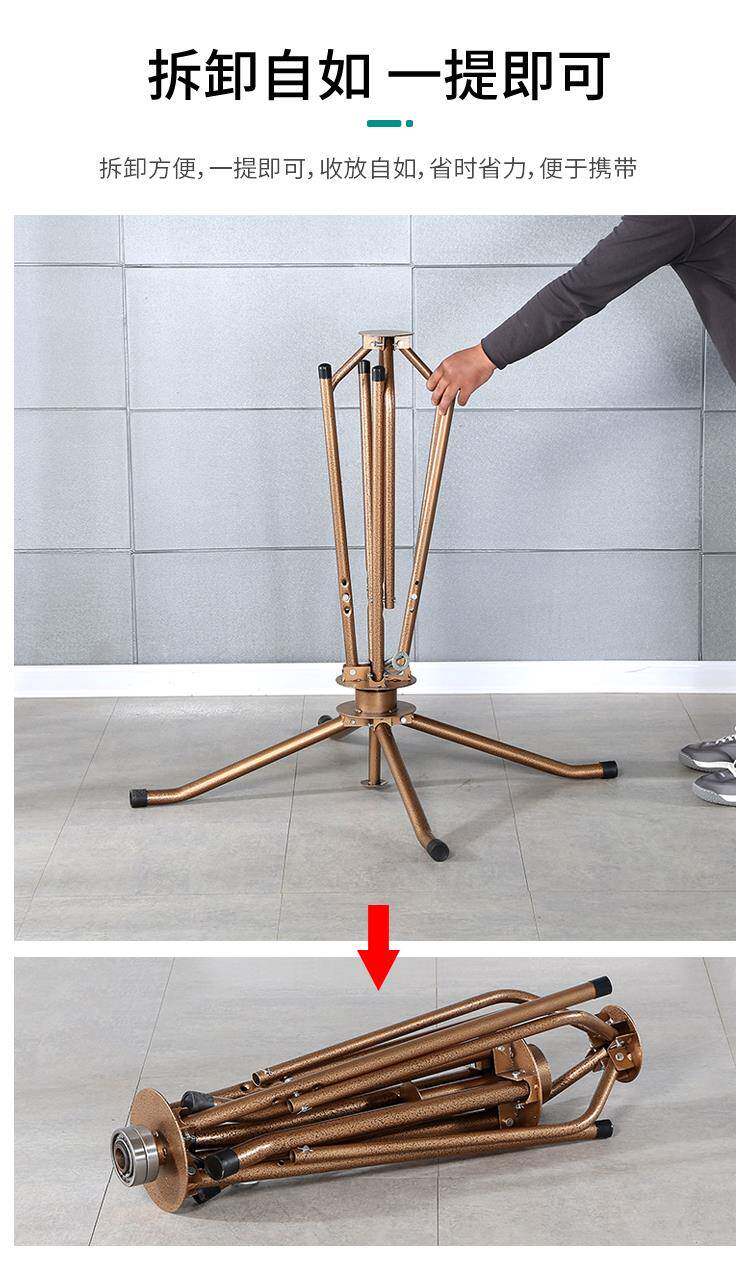 拆卸自如 一提即可

拆卸方便，一提即可，收放自如，省时省力，便于携带