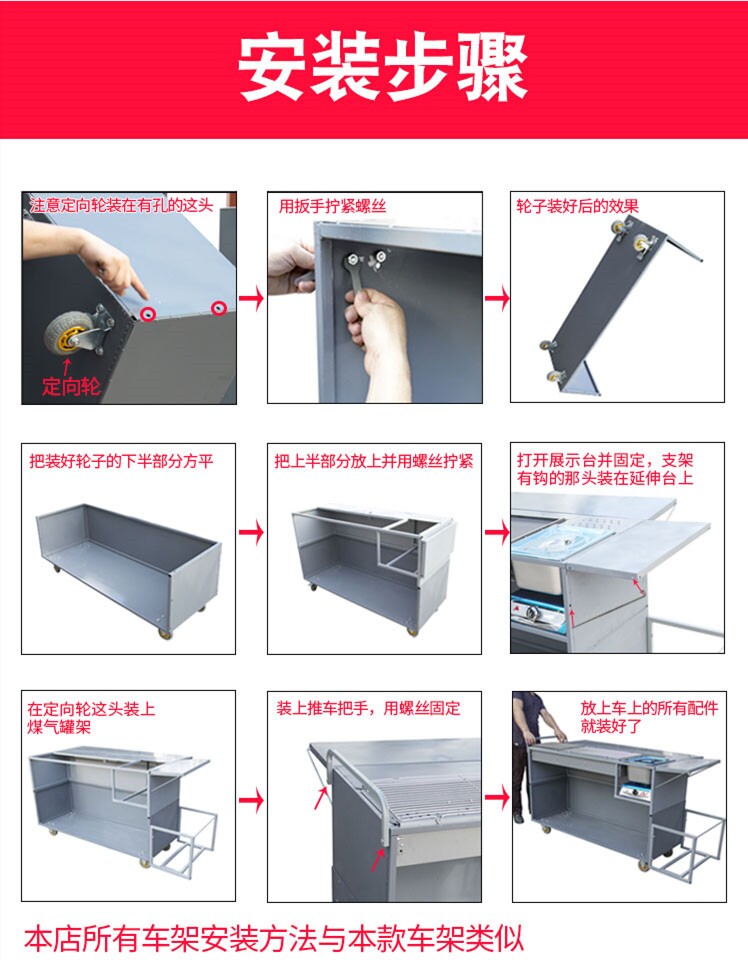 安装步骤

注意定向轮装在有孔的这头

定向轮

用扳手拧紧螺丝

轮子装好后的效果

把装好轮子的下半部分方平

把上半部分放上并用螺丝拧紧

打开展示台并固定，支架有钩的那头装在延伸台上

在定向轮这头装上煤气罐架

装上推车把手，用螺丝固定

放上车上的所有配件就装好了

本店所有车架安装方法与本款车架类似