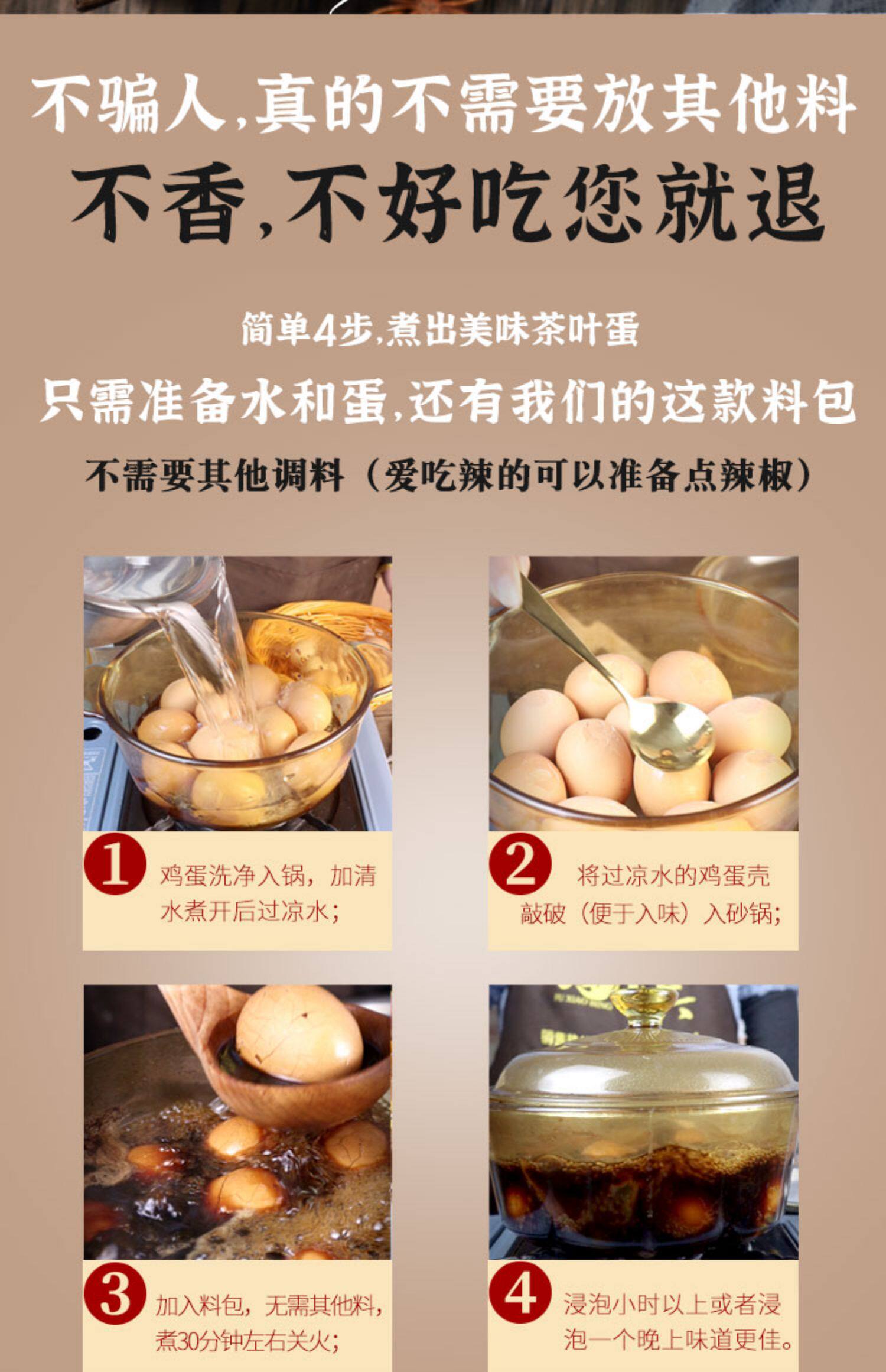 不骗人,真的不需要放其他料

不香,不好吃您就退

简单4步,煮出美味茶叶蛋

只需准备水和蛋,还有我们的这款料包

不需要其他调料（爱吃辣的可以准备点辣椒）

1 鸡蛋洗净入锅，加清水煮开后过凉水；

2 将过凉水的鸡蛋壳敲破（便于入味）入砂锅；

3 加入料包，无需其他料，煮30分钟左右关火；

4 浸泡小时以上或者浸泡一个晚上味道更佳。