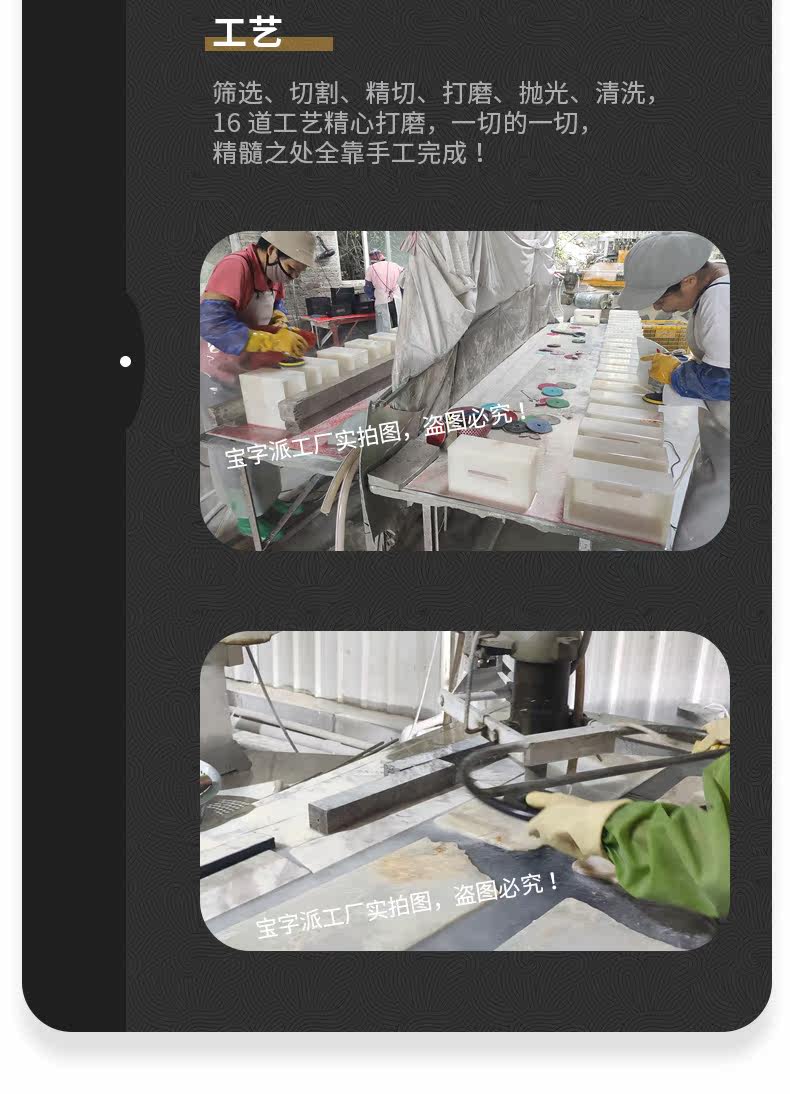 工艺

筛选、切割、精切、打磨、抛光、清洗，16 道工艺精心打磨，一切的一切，精髓之处全靠手工完成！

宝字派工厂实拍图，盗图必究！

宝字派工厂实拍图，盗图必究！