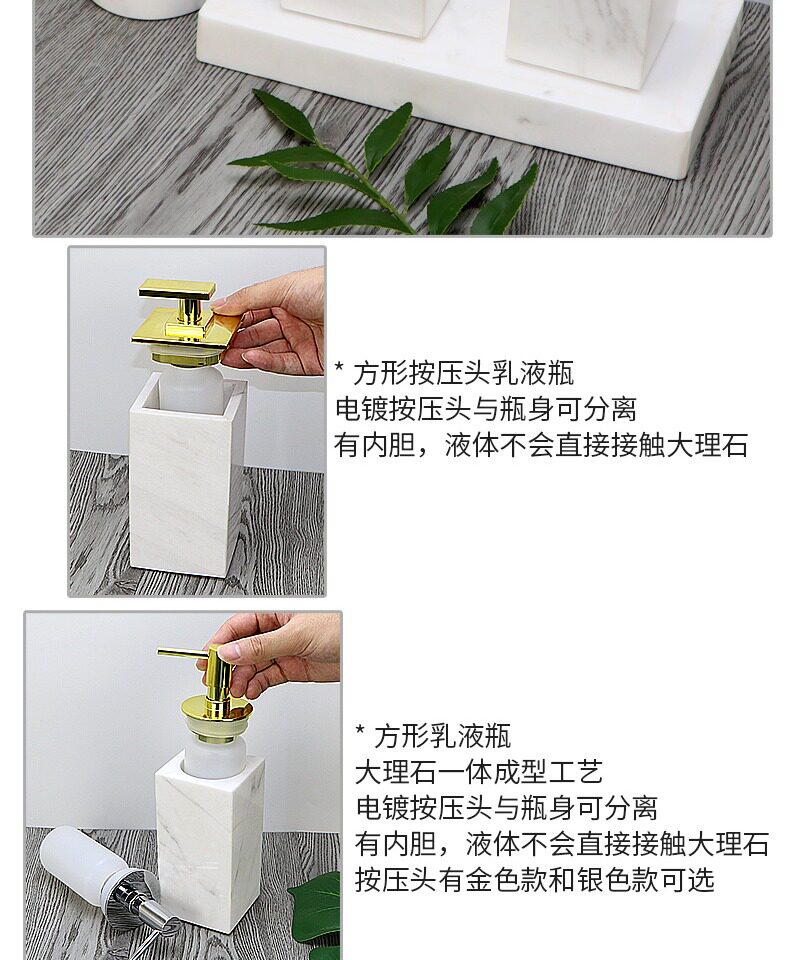 * 方形按压头乳液瓶
电镀按压头与瓶身可分离
有内胆，液体不会直接接触大理石

* 方形乳液瓶
大理石一体成型工艺
电镀按压头与瓶身可分离
有内胆，液体不会直接接触大理石
按压头有金色款和银色款可选