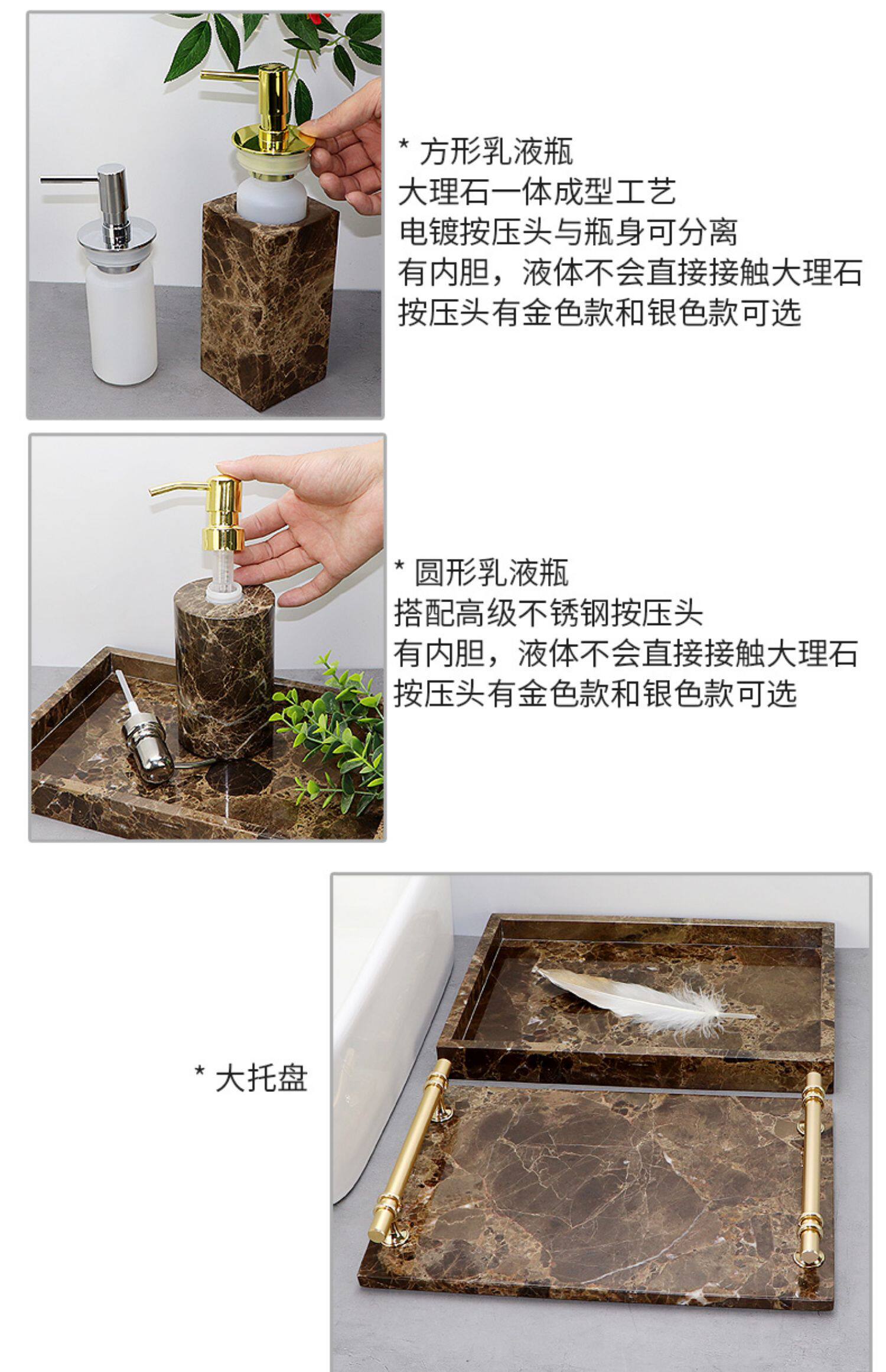 * 方形乳液瓶
大理石一体成型工艺
电镀按压头与瓶身可分离
有内胆，液体不会直接接触大理石
按压头有金色款和银色款可选

* 圆形乳液瓶
搭配高级不锈钢按压头
有内胆，液体不会直接接触大理石
按压头有金色款和银色款可选

* 大托盘