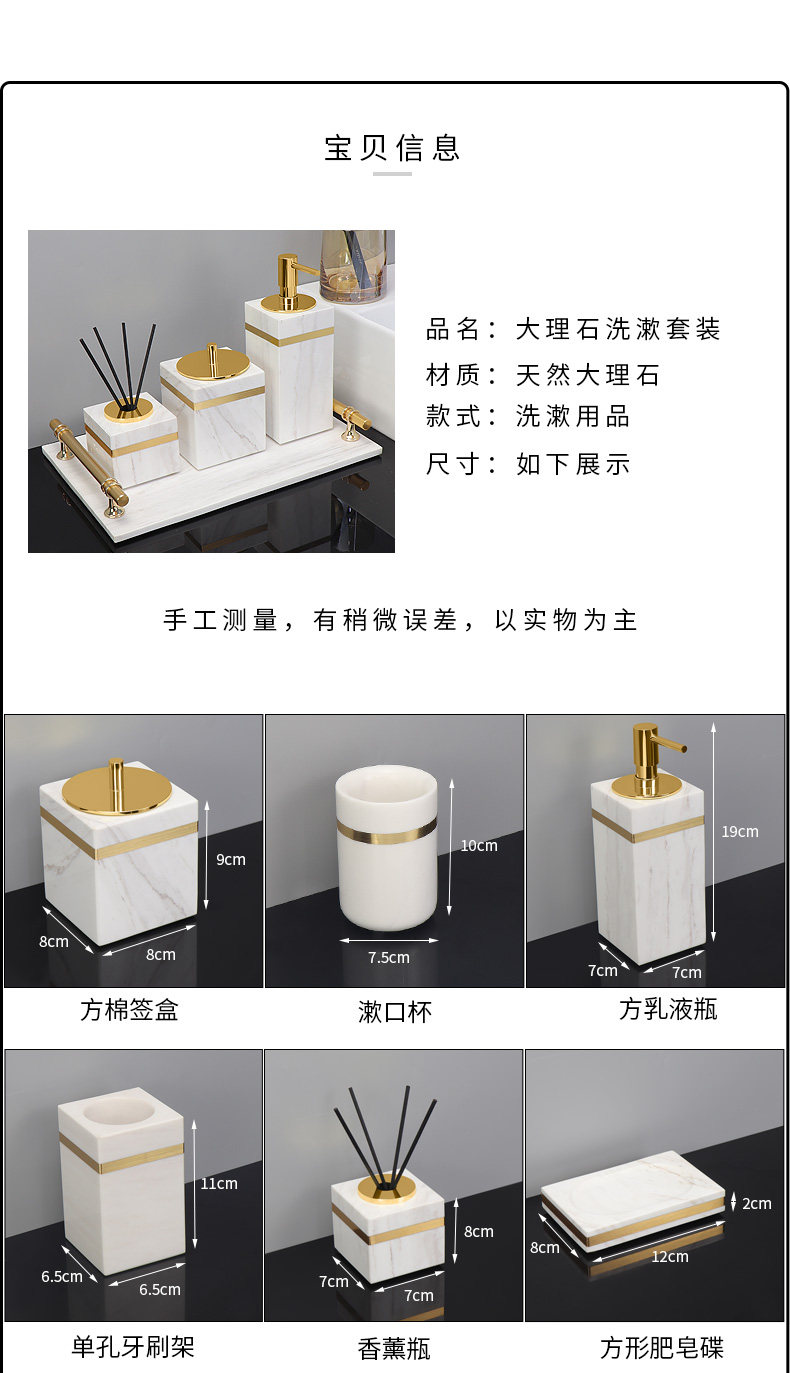 宝贝信息

品名：大理石洗漱套装
材质：天然大理石
款式：洗漱用品
尺寸：如下展示

手工测量，有稍微误差，以实物为主

9cm
8cm
8cm
方棉签盒

10cm
7.5cm
漱口杯

19cm
7cm
7cm
方乳液瓶

11cm
6.5cm
6.5cm
单孔牙刷架

8cm
7cm
7cm
香薰瓶

2cm
8cm
12cm
方形肥皂碟