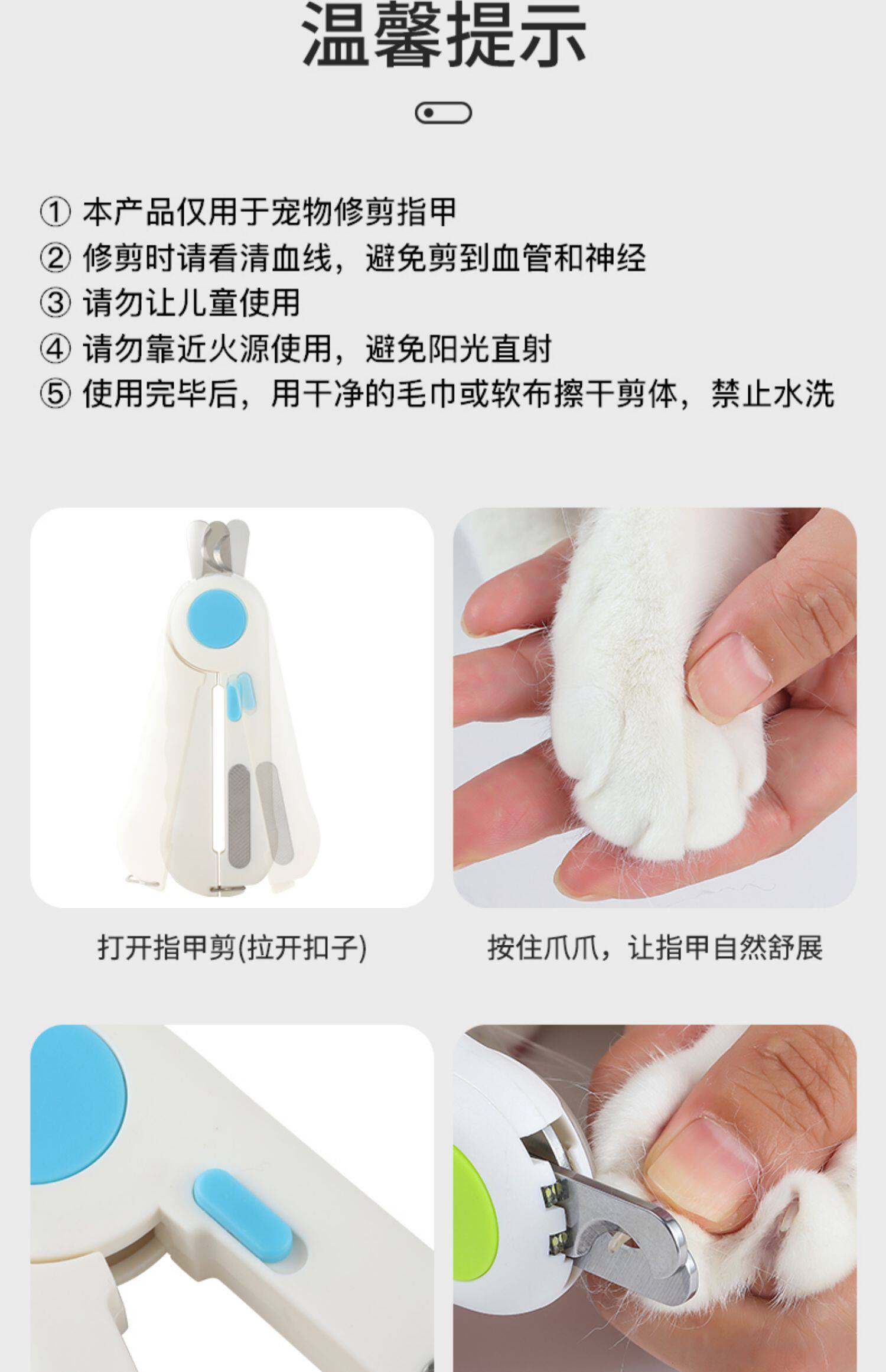 温馨提示

① 本产品仅用于宠物修剪指甲
② 修剪时请看清血线，避免剪到血管和神经
③ 请勿让儿童使用
④ 请勿靠近火源使用，避免阳光直射
⑤ 使用完毕后，用干净的毛巾或软布擦干剪体，禁止水洗

打开指甲剪(拉开扣子)

按住爪爪，让指甲自然舒展