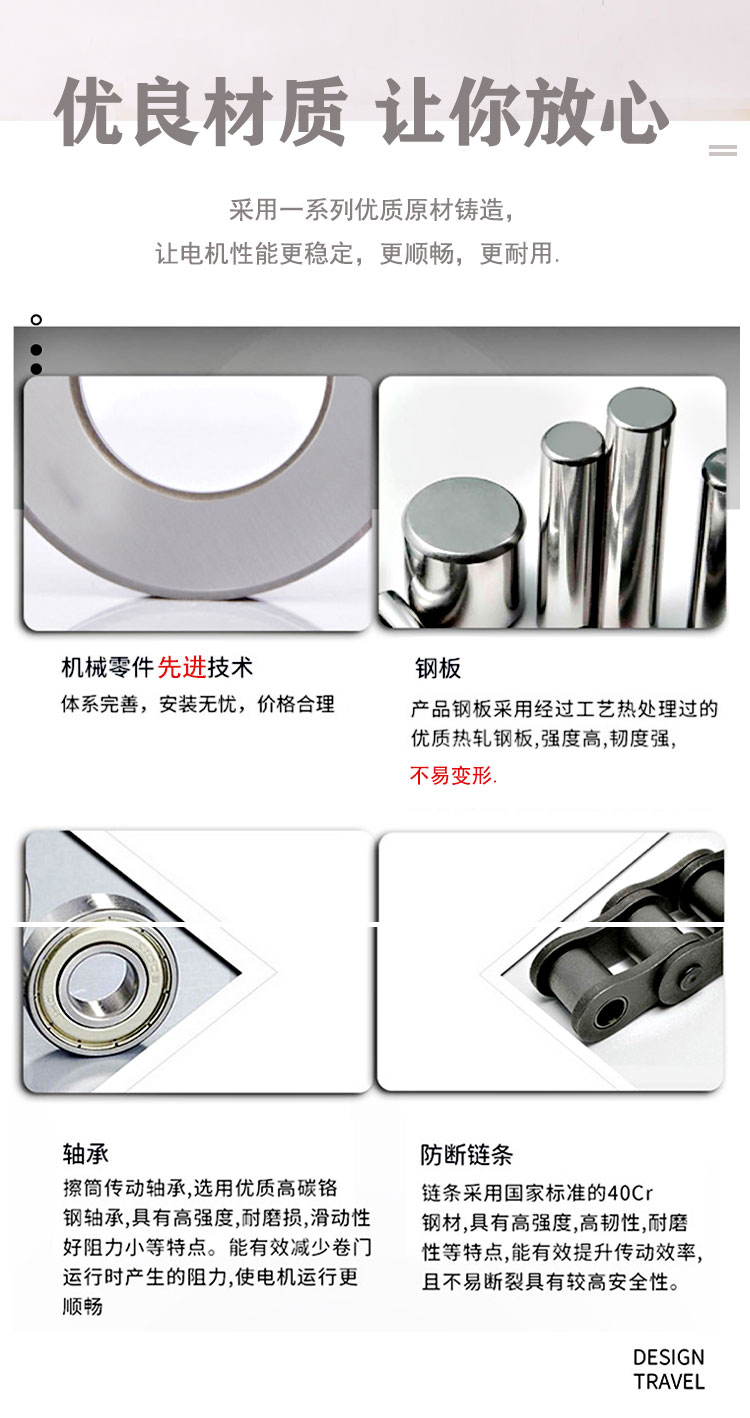 优良材质 让你放心

采用一系列优质原材铸造，
让电机性能更稳定，更顺畅，更耐用.

机械零件先进技术
体系完善，安装无忧，价格合理

钢板
产品钢板采用经过工艺热处理过的优质热轧钢板,强度高,韧度强,
不易变形.

轴承
擦筒传动轴承,选用优质高碳铬钢轴承,具有高强度,耐磨损,滑动性好阻力小等特点。能有效减少卷门运行时产生的阻力,使电机运行更顺畅

防断链条
链条采用国家标准的40Cr钢材,具有高强度,高韧性,耐磨性等特点,能有效提升传动效率,且不易断裂具有较高安全性。

DESIGN
TRAVEL