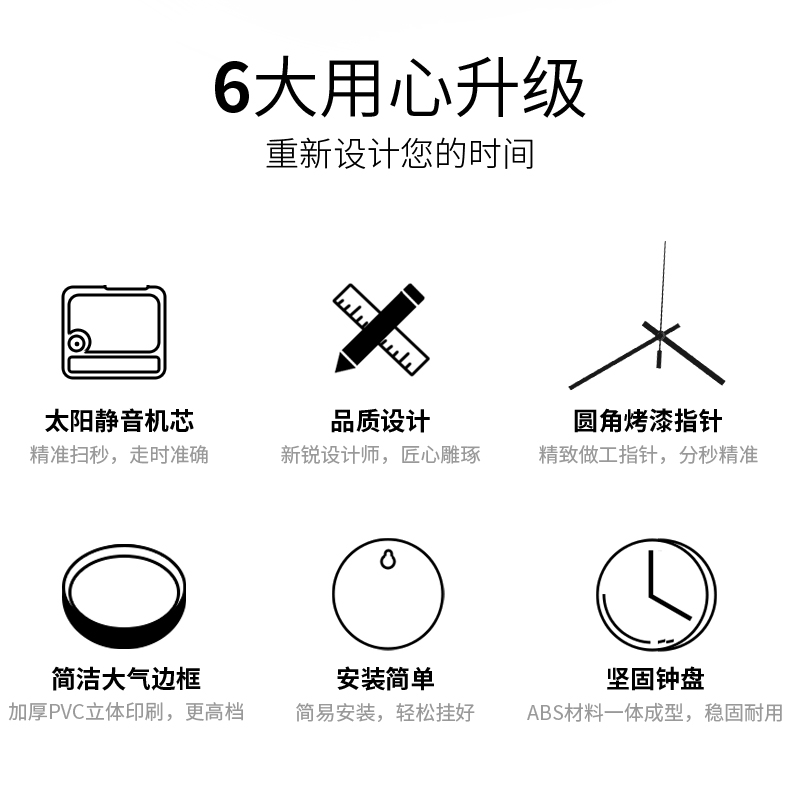 6大用心升级

重新设计您的时间

太阳静音机芯

精准扫秒，走时准确

品质设计

新锐设计师，匠心雕琢

圆角烤漆指针

精致做工指针，分秒精准

简洁大气边框

加厚PVC立体印刷，更高档

安装简单

简易安装，轻松挂好

坚固钟盘

ABS材料一体成型，稳固耐用