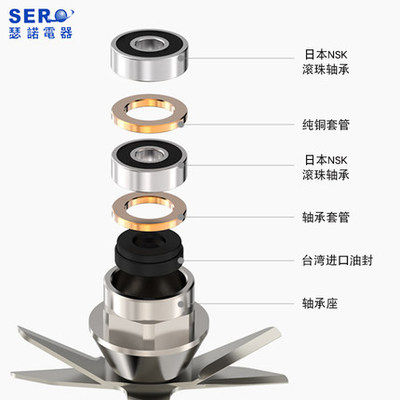 SERO
瑟諾電器

日本NSK
滚珠轴承

纯铜套管

日本NSK
滚珠轴承

轴承套管

台湾进口油封

轴承座