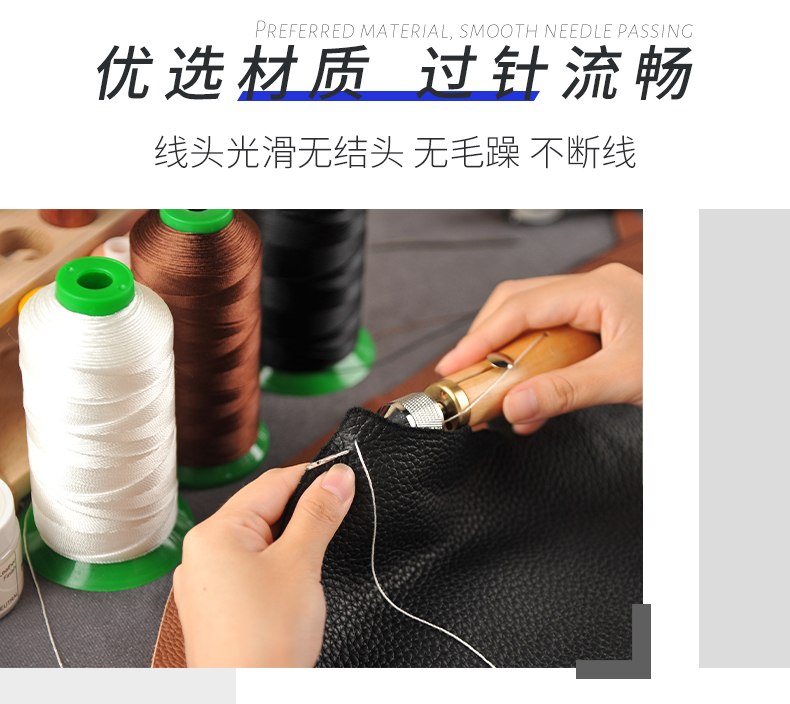 PREFERRED MATERIAL, SMOOTH NEEDLE PASSING

优选材质 过针流畅

线头光滑无结头 无毛躁 不断线