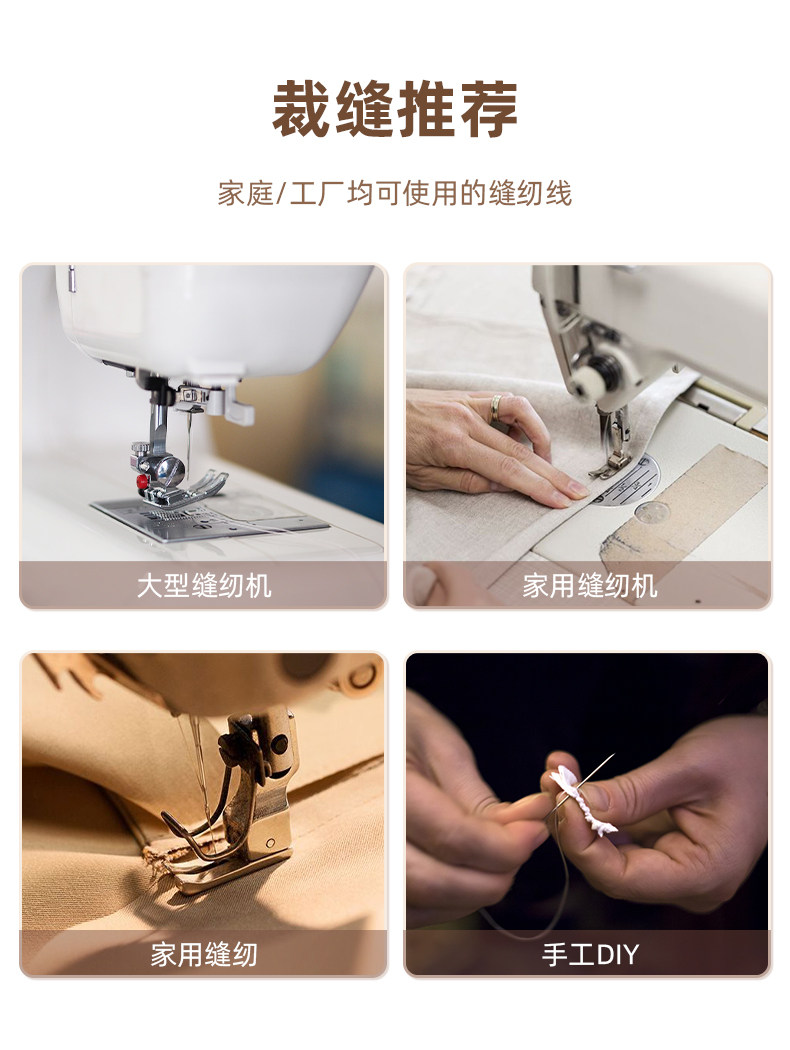 裁缝推荐

家庭/工厂均可使用的缝纫线

大型缝纫机

家用缝纫机

家用缝纫

手工DIY