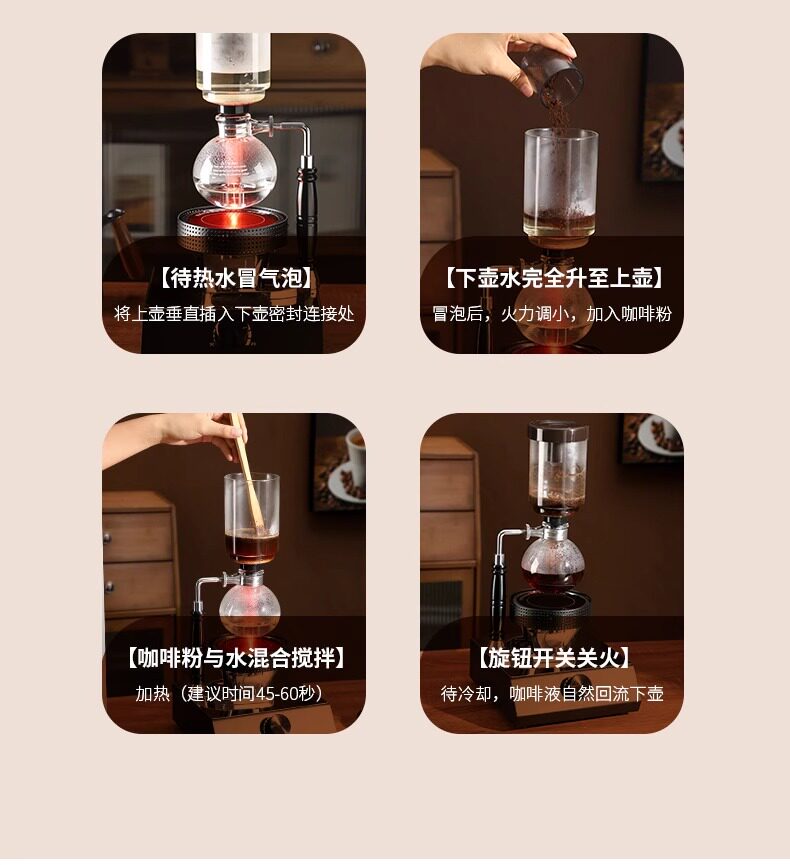 【待热水冒气泡】
将上壶垂直插入下壶密封连接处

【下壶水完全升至上壶】
冒泡后，火力调小，加入咖啡粉

【咖啡粉与水混合搅拌】
加热（建议时间45-60秒）

【旋钮开关关火】
待冷却，咖啡液自然回流下壶