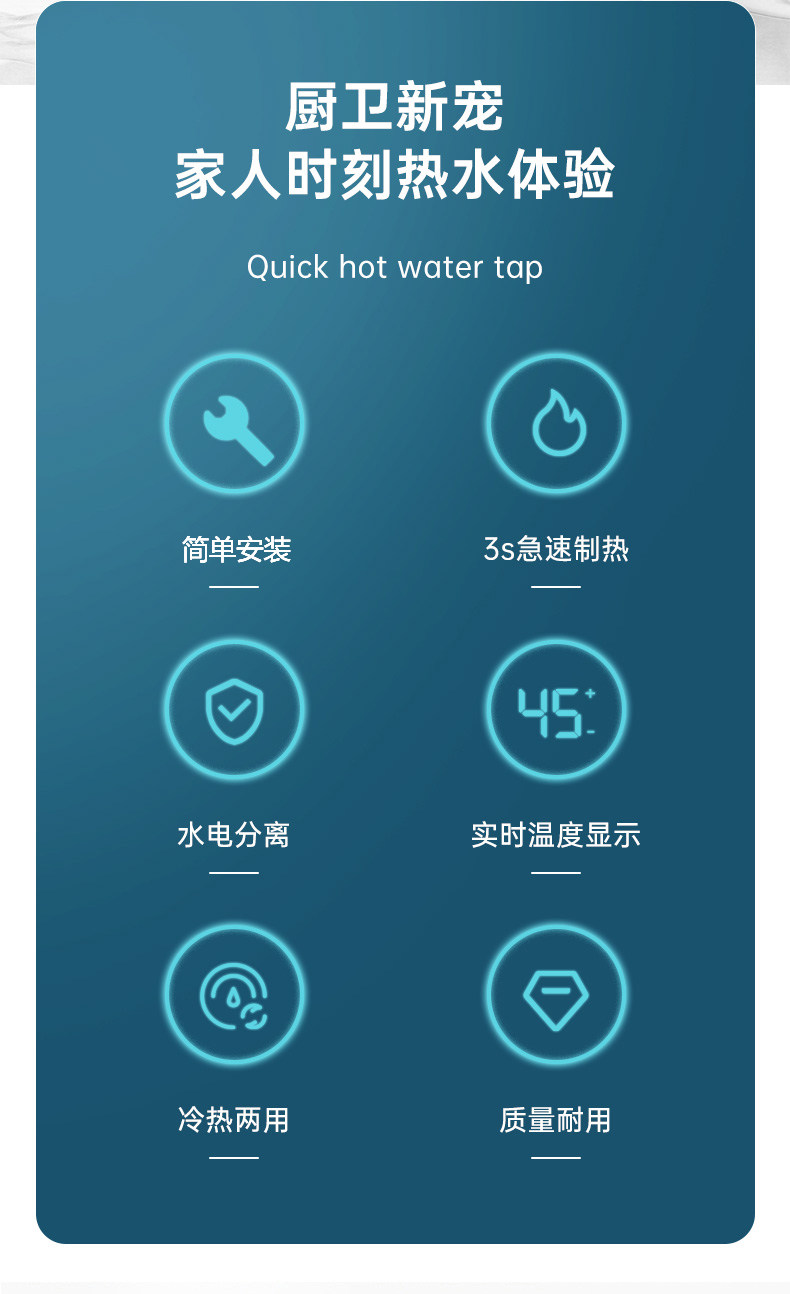 厨卫新宠
家人时刻热水体验

Quick hot water tap

简单安装

3s急速制热

水电分离

45

实时温度显示

冷热两用

质量耐用