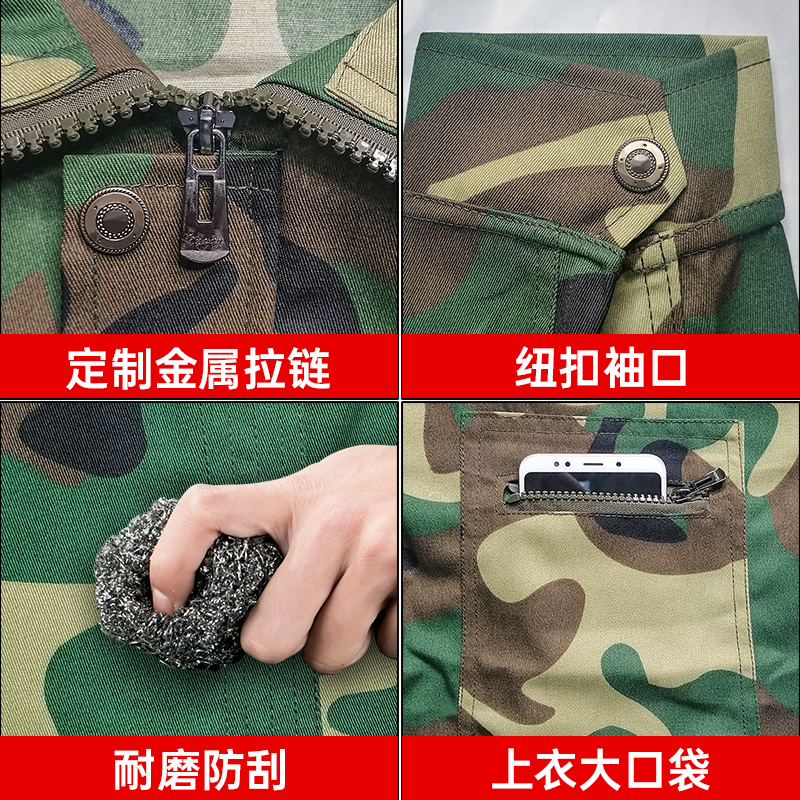 定制金属拉链

纽扣袖口

耐磨防刮

上衣大口袋