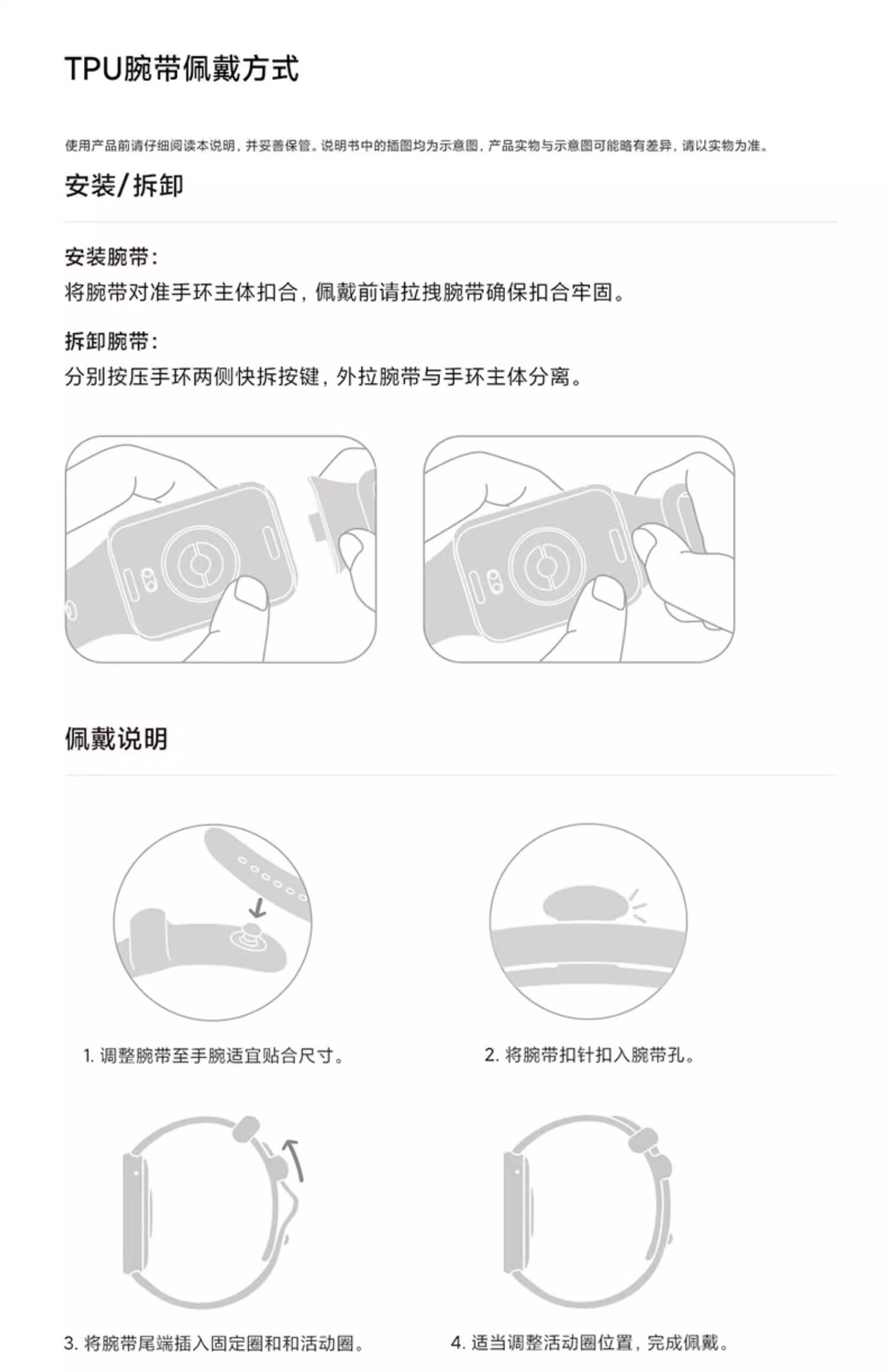 TPU腕带佩戴方式

使用产品前请仔细阅读本说明，并妥善保管。说明书中的插图均为示意图，产品实物与示意图可能略有差异，请以实物为准。

安装/拆卸

安装腕带：
将腕带对准手环主体扣合，佩戴前请拉拽腕带确保扣合牢固。

拆卸腕带：
分别按压手环两侧快拆按键，外拉腕带与手环主体分离。

佩戴说明

1. 调整腕带至手腕适宜贴合尺寸。

2. 将腕带扣针扣入腕带孔。

3. 将腕带尾端插入固定圈和和活动圈。

4. 适当调整活动圈位置，完成佩戴。