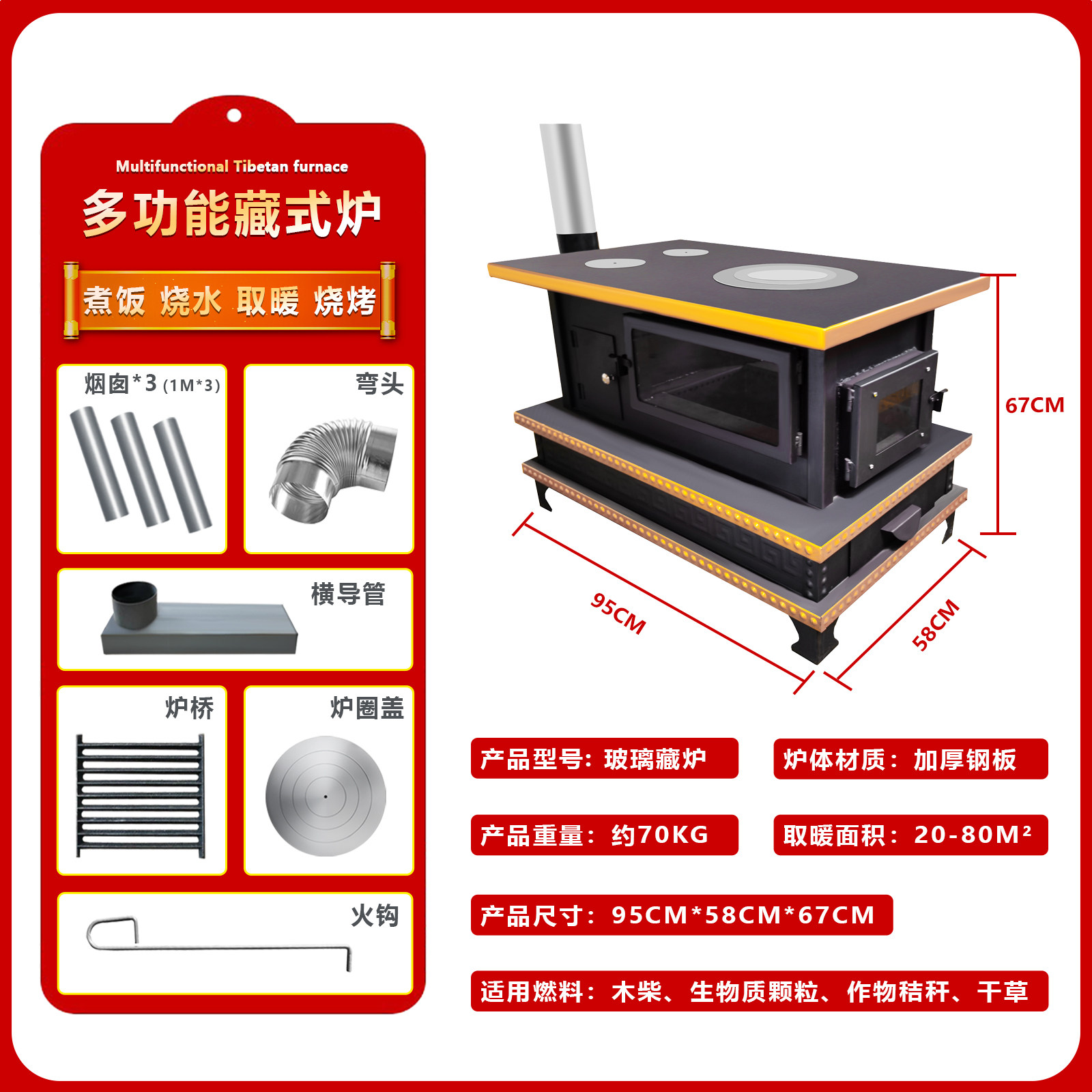 Multifunctional Tibetan furnace

多功能藏式炉

煮饭 烧水 取暖 烧烤

烟囱*3 (1M*3)

弯头

横导管

炉桥

炉圈盖

火钩

67CM

95CM

58CM

产品型号：玻璃藏炉

炉体材质：加厚钢板

产品重量：约70KG

取暖面积：20-80M²

产品尺寸：95CM*58CM*67CM

适用燃料：木柴、生物质颗粒、作物秸秆、干草