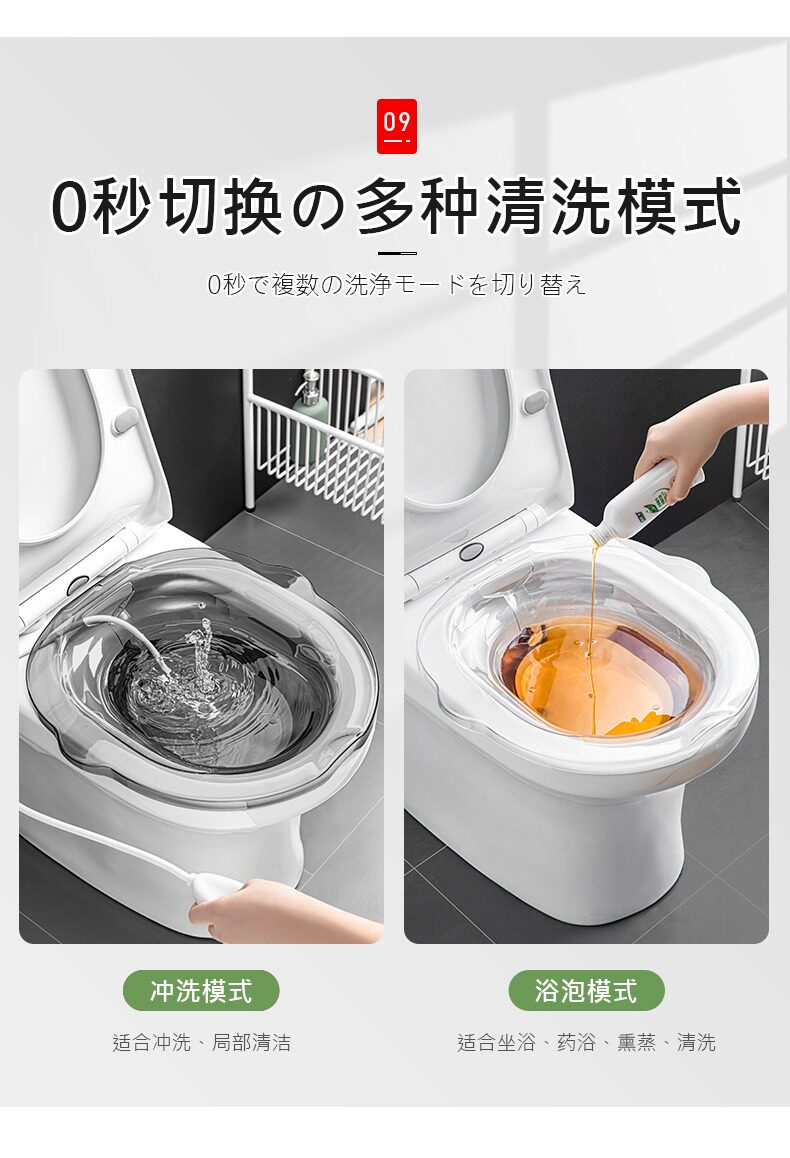 09

0秒切换の多种清洗模式

0秒で複数の洗浄モードを切り替え

冲洗模式

适合冲洗、局部清洁

浴泡模式

适合坐浴、药浴、熏蒸、清洗