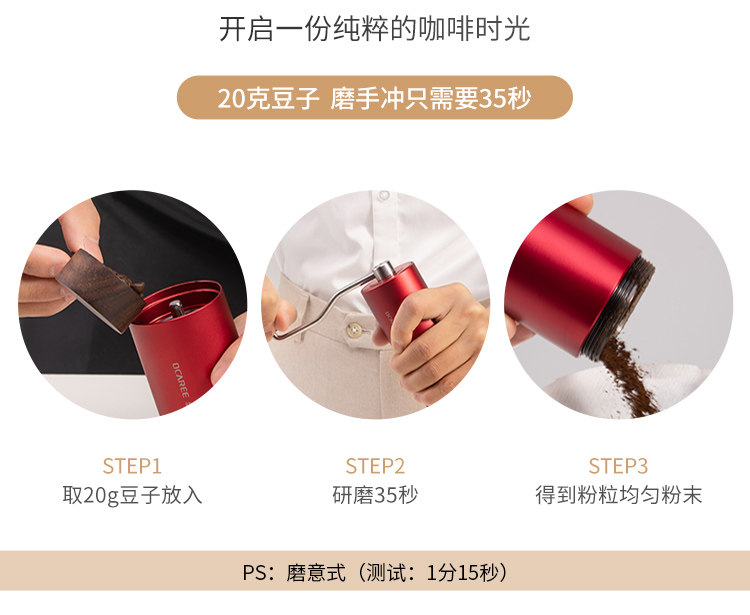 开启一份纯粹的咖啡时光

20克豆子 磨手冲只需要35秒

DCAREE

STEP1
取20g豆子放入

STEP2
研磨35秒

STEP3
得到粉粒均匀粉末

PS：磨意式（测试：1分15秒）