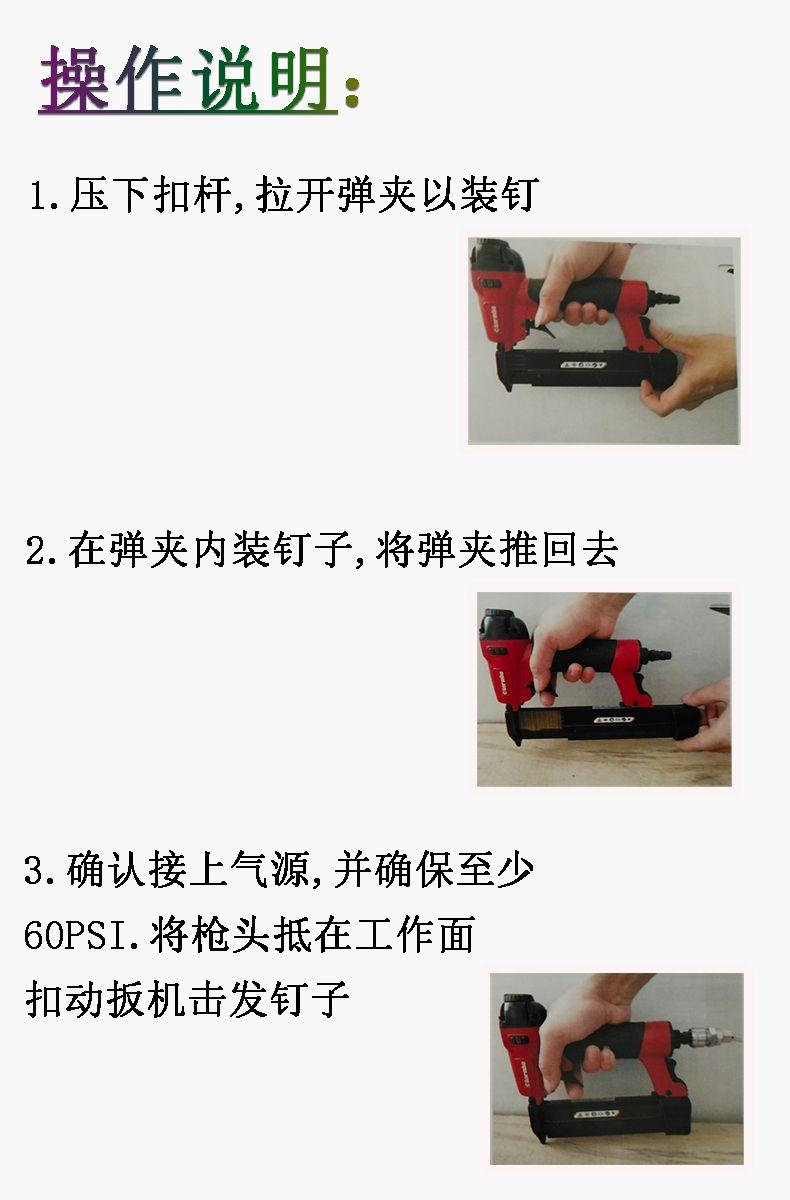 操作说明:

1.压下扣杆,拉开弹夹以装钉

2.在弹夹内装钉子,将弹夹推回去

3.确认接上气源,并确保至少60PSI.将枪头抵在工作面扣动扳机击发钉子