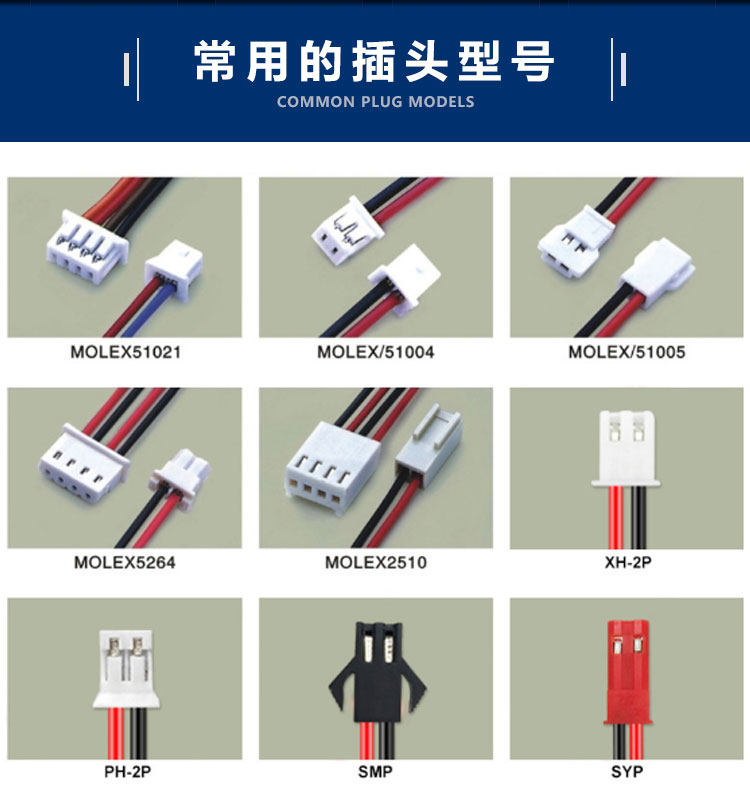 常用的插头型号
COMMON PLUG MODELS

MOLEX51021

MOLEX/51004

MOLEX/51005

MOLEX5264

MOLEX2510

XH-2P

PH-2P

SMP

SYP