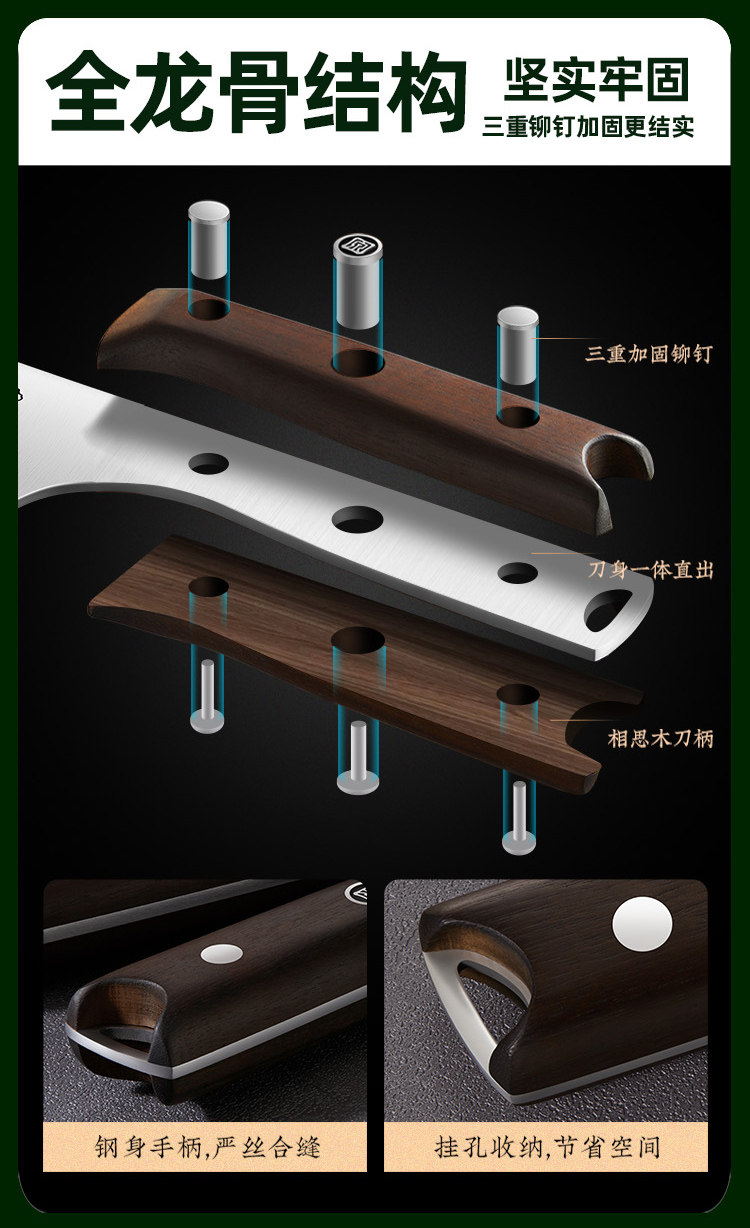 全龙骨结构 坚实牢固
三重铆钉加固更结实

三重加固铆钉

刀身一体直出

相思木刀柄

钢身手柄,严丝合缝

挂孔收纳,节省空间