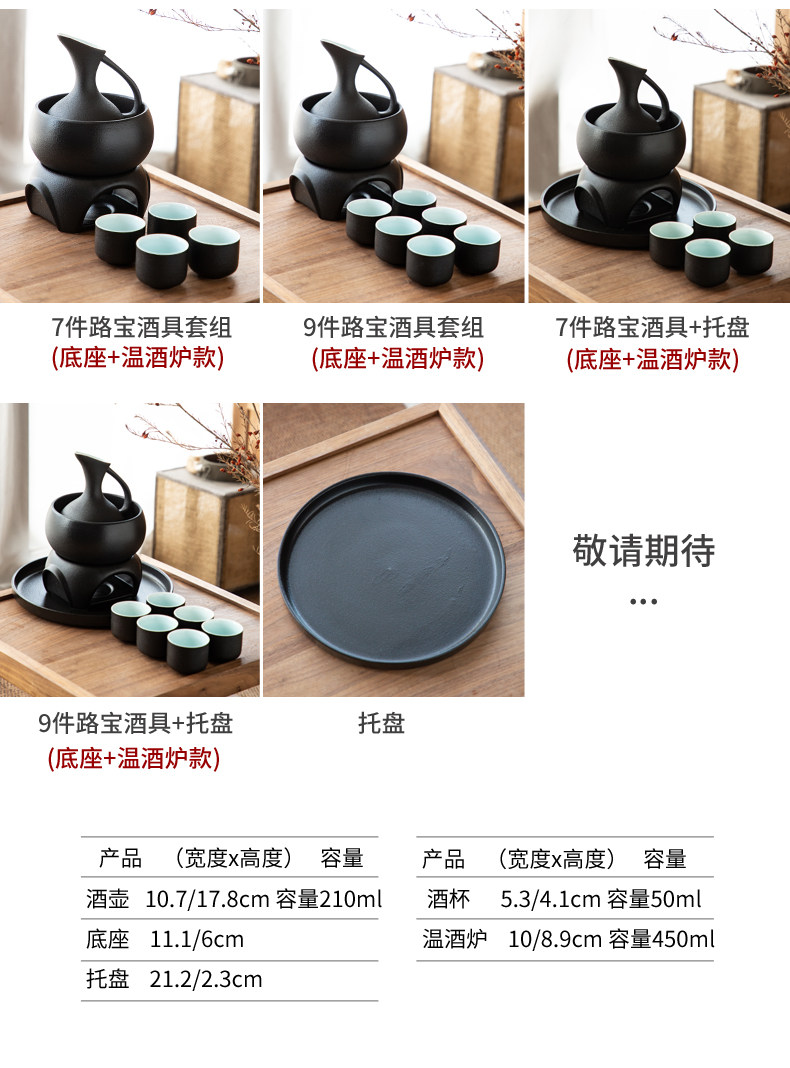 7件路宝酒具套组
(底座+温酒炉款)

9件路宝酒具套组
(底座+温酒炉款)

7件路宝酒具+托盘
(底座+温酒炉款)

9件路宝酒具+托盘
(底座+温酒炉款)

托盘

敬请期待
...

| 产品 | （宽度x高度） | 容量 |
|---|---|---|
| 酒壶 | 10.7/17.8cm | 容量210ml |
| 底座 | 11.1/6cm | |
| 托盘 | 21.2/2.3cm | |

| 产品 | （宽度x高度） | 容量 |
|---|---|---|
| 酒杯 | 5.3/4.1cm | 容量50ml |
| 温酒炉 | 10/8.9cm | 容量450ml |