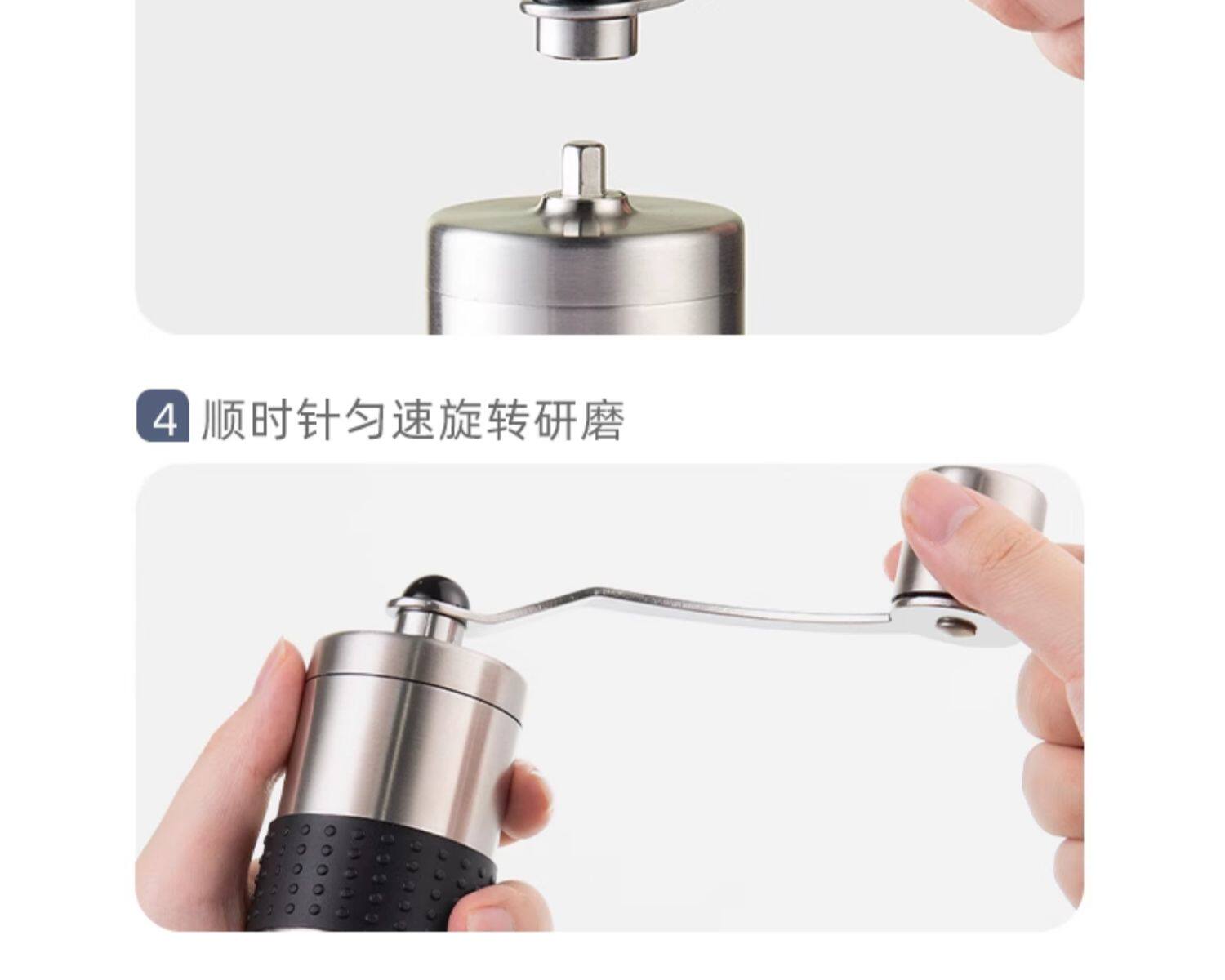 4 顺时针匀速旋转研磨