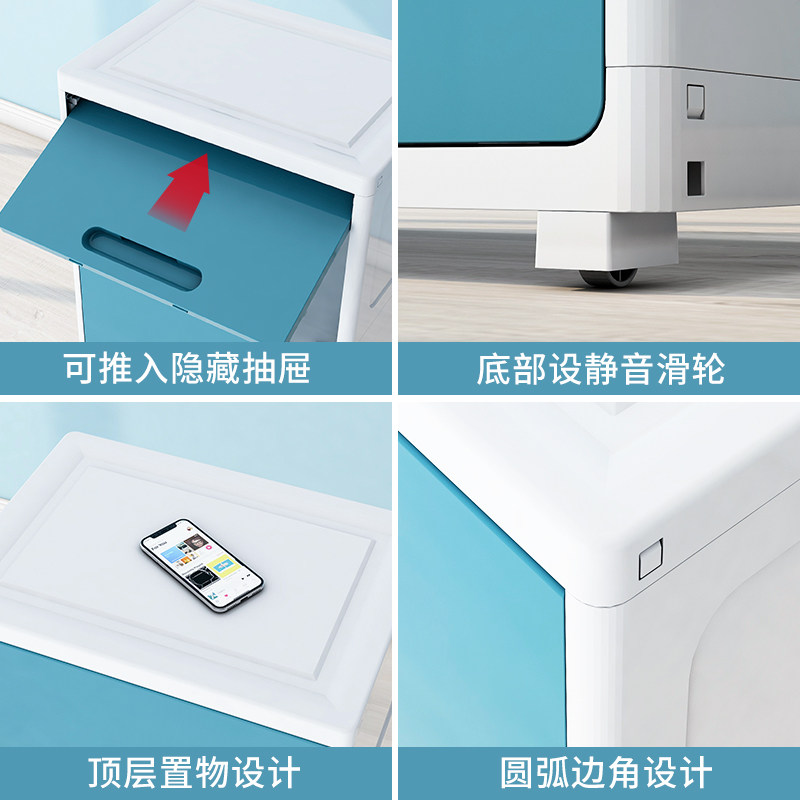 可推入隐藏抽屉

底部设静音滑轮

顶层置物设计

圆弧边角设计