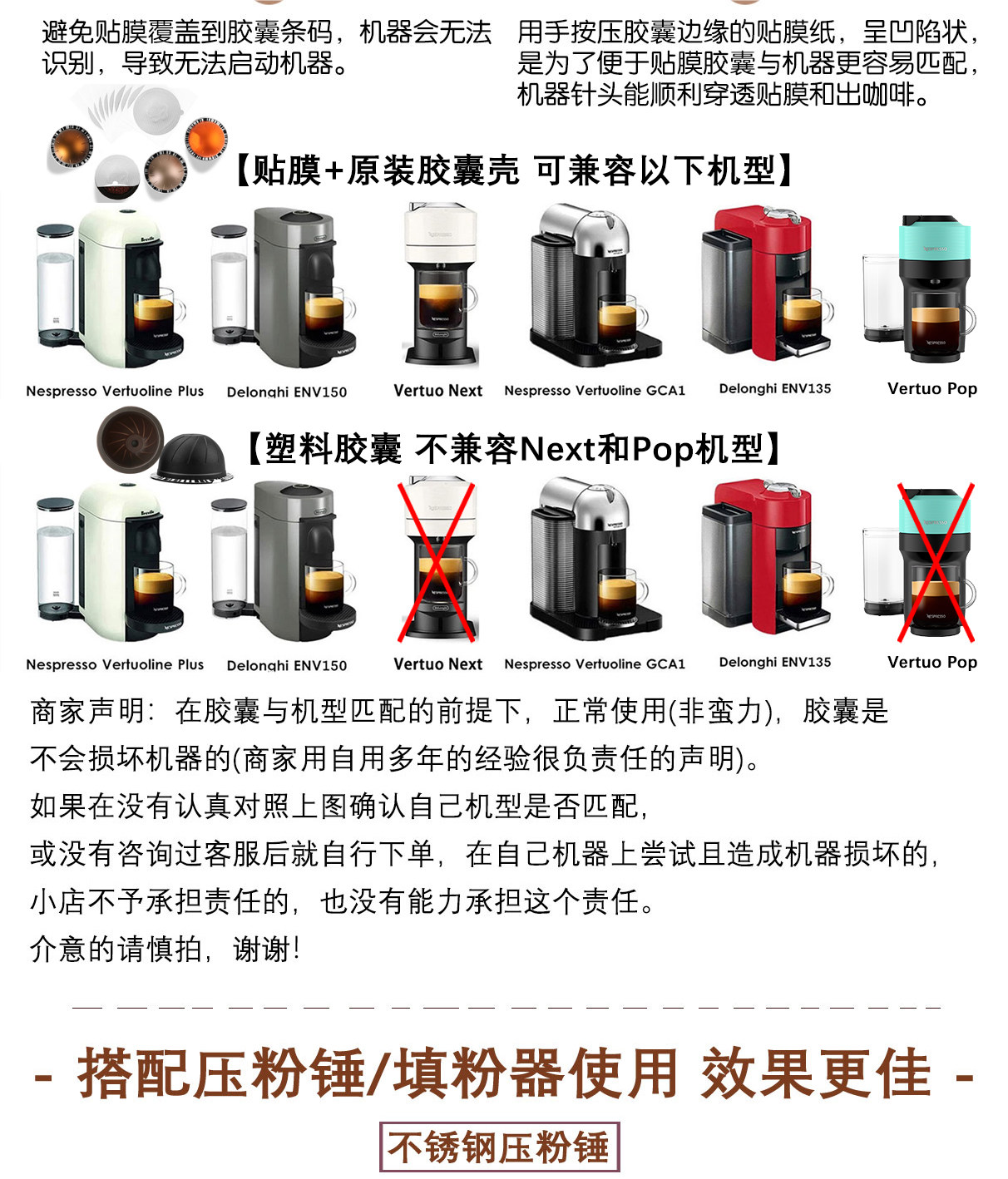 避免贴膜覆盖到胶囊条码，机器会无法识别，导致无法启动机器。

用手按压胶囊边缘的贴膜纸，呈凹陷状，是为了便于贴膜胶囊与机器更容易匹配，机器针头能顺利穿透贴膜和出咖啡。

【贴膜+原装胶囊壳 可兼容以下机型】

Nespresso Vertuoline Plus
Delonghi ENV150
Vertuo Next
Nespresso Vertuoline GCA1
Delonghi ENV135
Vertuo Pop

【塑料胶囊 不兼容Next和Pop机型】

Nespresso Vertuoline Plus
Delonghi ENV150
Vertuo Next
Nespresso Vertuoline GCA1
Delonghi ENV135
Vertuo Pop

商家声明：在胶囊与机型匹配的前提下，正常使用(非蛮力)，胶囊是不会损坏机器的(商家用自用多年的经验很负责任的声明)。
如果在没有认真对照上图确认自己机型是否匹配，
或没有咨询过客服后就自行下单，在自己机器上尝试且造成机器损坏的，
小店不予承担责任的，也没有能力承担这个责任。
介意的请慎拍，谢谢！

- 搭配压粉锤/填粉器使用 效果更佳 -

不锈钢压粉锤