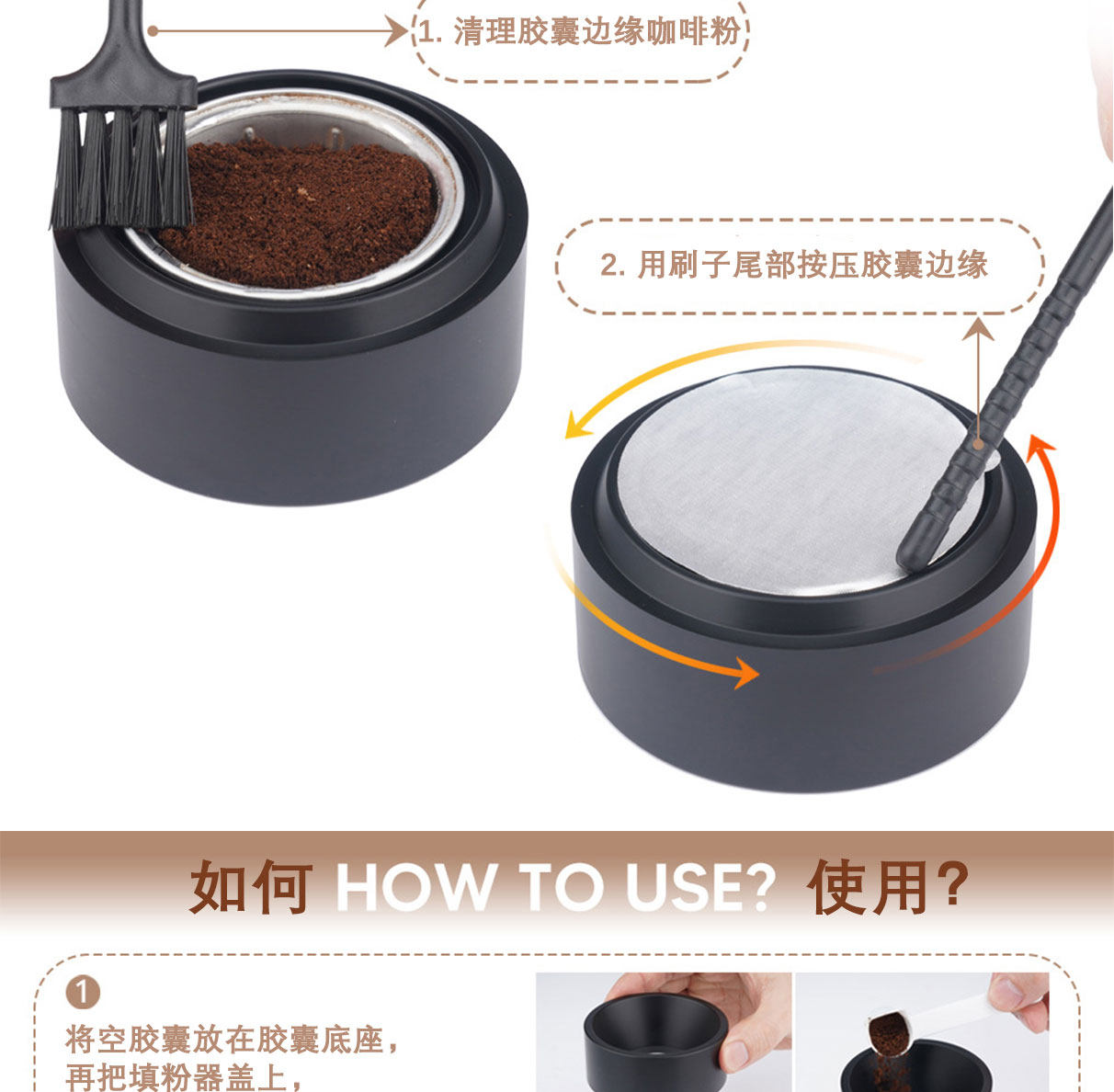 1. 清理胶囊边缘咖啡粉

2. 用刷子尾部按压胶囊边缘

如何 HOW TO USE? 使用?

1
将空胶囊放在胶囊底座，
再把填粉器盖上，