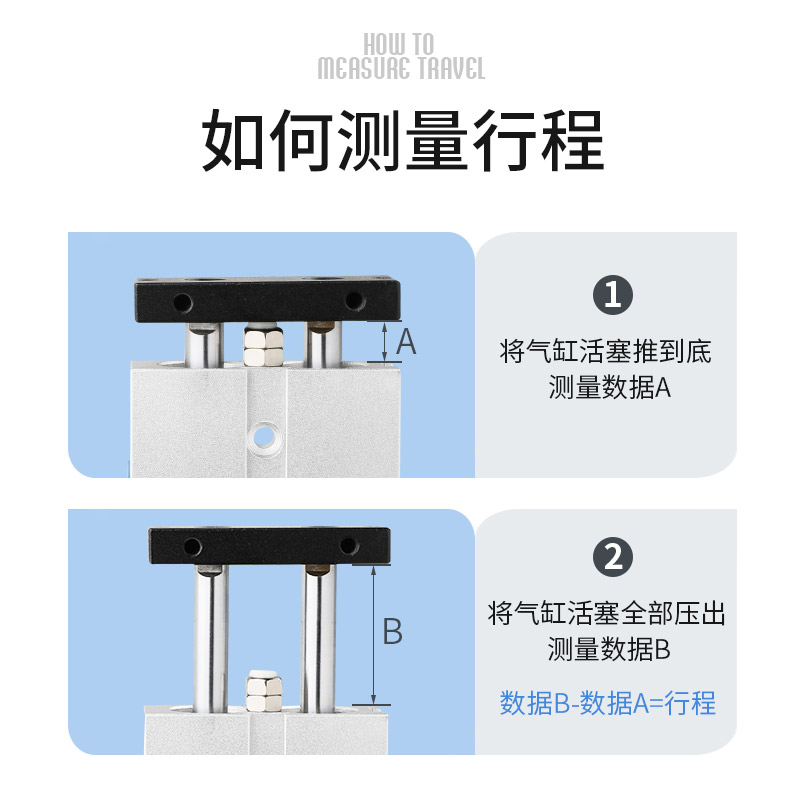 HOW TO
MEASURE TRAVEL

如何测量行程

A

1

将气缸活塞推到底
测量数据A

B

2

将气缸活塞全部压出
测量数据B

数据B-数据A=行程