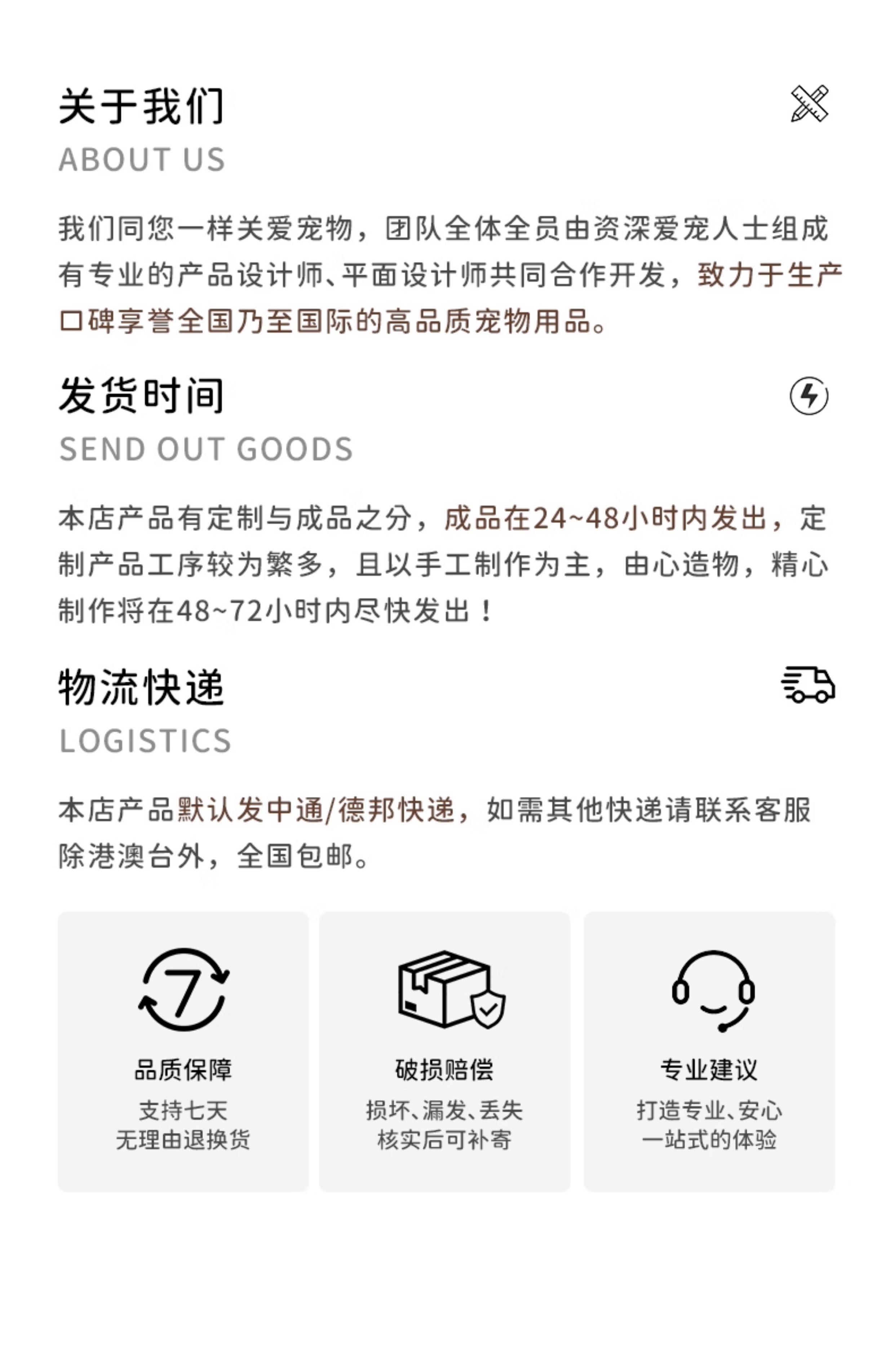 关于我们
ABOUT US

我们同您一样关爱宠物，团队全体全员由资深爱宠人士组成有专业的产品设计师、平面设计师共同合作开发，致力于生产口碑享誉全国乃至国际的高品质宠物用品。

发货时间
SEND OUT GOODS

本店产品有定制与成品之分，成品在24~48小时内发出，定制产品工序较为繁多，且以手工制作为主，由心造物，精心制作将在48~72小时内尽快发出！

物流快递
LOGISTICS

本店产品默认发中通/德邦快递，如需其他快递请联系客服除港澳台外，全国包邮。

7

品质保障
支持七天
无理由退换货

破损赔偿
损坏、漏发、丢失
核实后可补寄

专业建议
打造专业、安心
一站式的体验