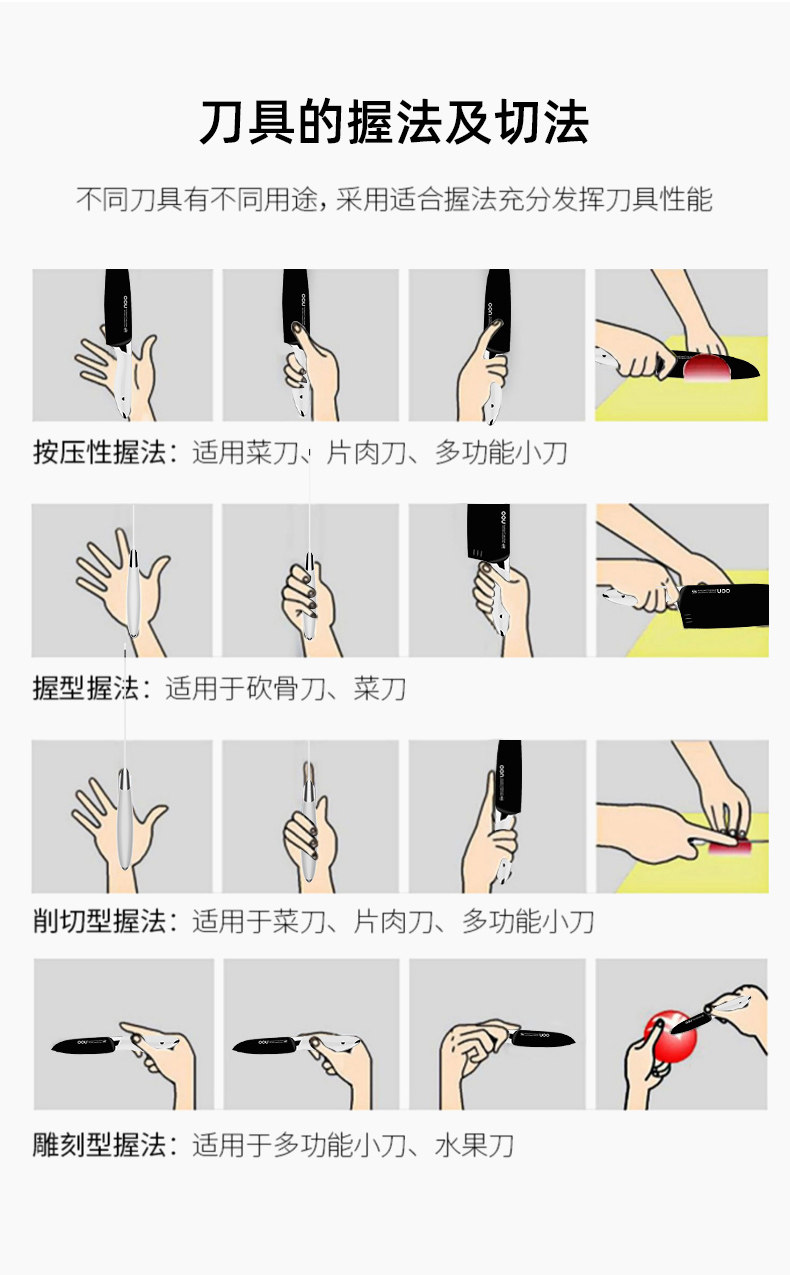 刀具的握法及切法

不同刀具有不同用途，采用适合握法充分发挥刀具性能

按压性握法：适用菜刀、片肉刀、多功能小刀

握型握法：适用于砍骨刀、菜刀

削切型握法：适用于菜刀、片肉刀、多功能小刀

雕刻型握法：适用于多功能小刀、水果刀