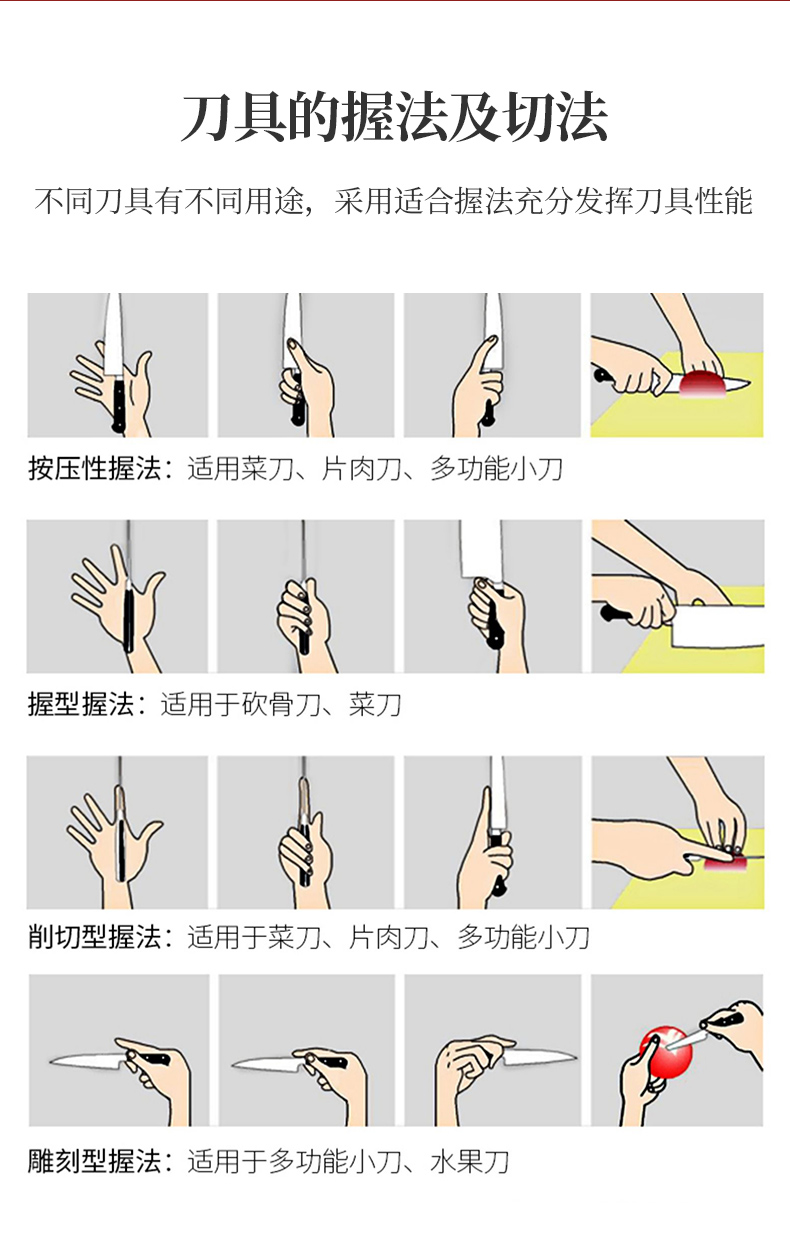 刀具的握法及切法

不同刀具有不同用途，采用适合握法充分发挥刀具性能

按压性握法：适用菜刀、片肉刀、多功能小刀

握型握法：适用于砍骨刀、菜刀

削切型握法：适用于菜刀、片肉刀、多功能小刀

雕刻型握法：适用于多功能小刀、水果刀