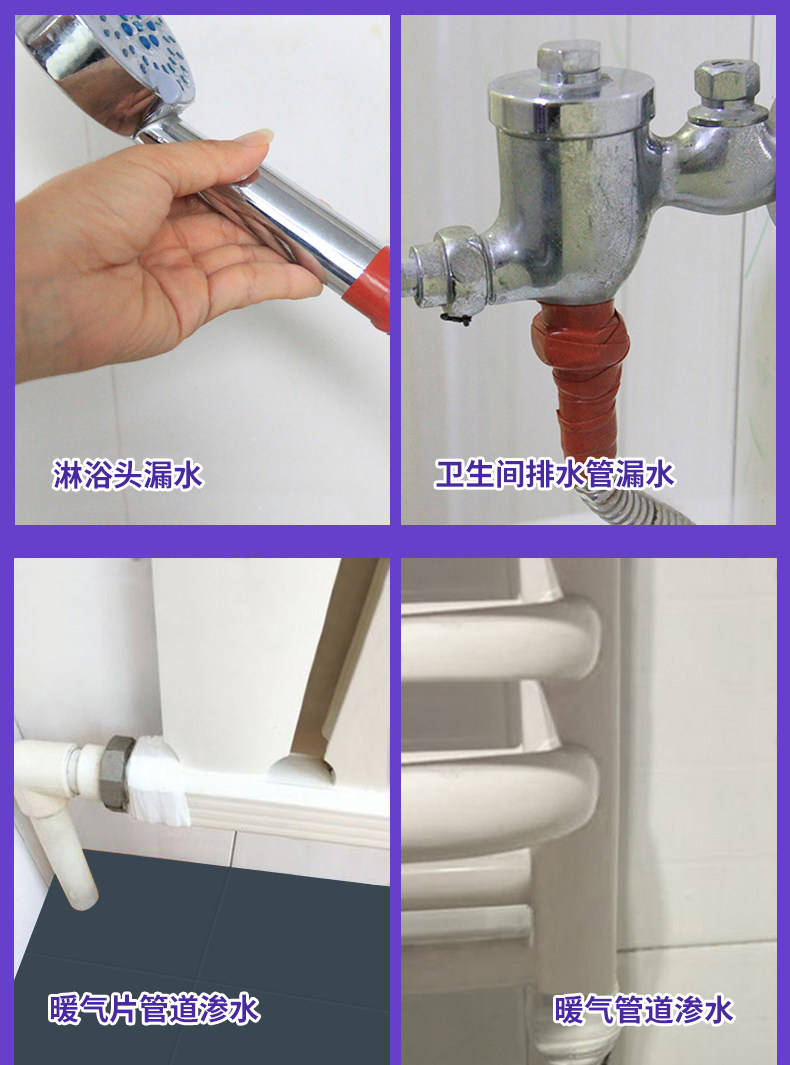 淋浴头漏水

卫生间排水管漏水

暖气片管道渗水

暖气管道渗水