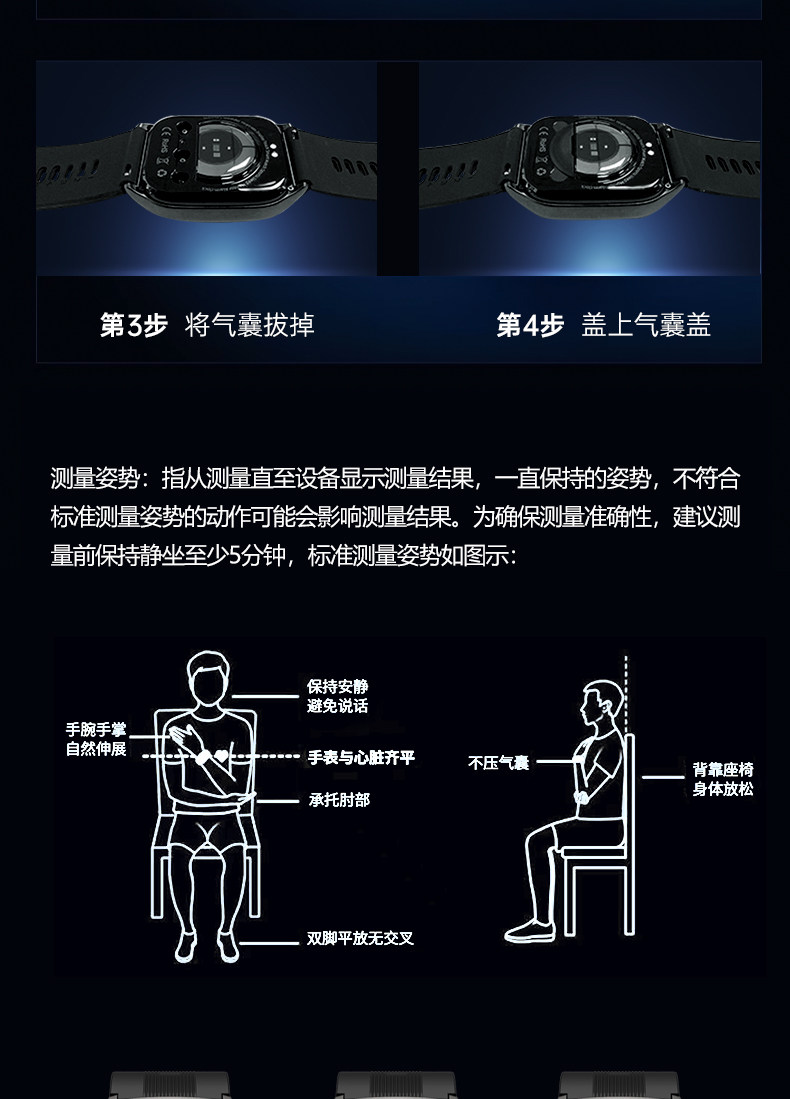 第3步 将气囊拔掉

第4步 盖上气囊盖

测量姿势：指从测量直至设备显示测量结果，一直保持的姿势，不符合标准测量姿势的动作可能会影响测量结果。为确保测量准确性，建议测量前保持静坐至少5分钟，标准测量姿势如图示：

保持安静
避免说话

手腕手掌
自然伸展

手表与心脏齐平

承托肘部

双脚平放无交叉

不压气囊

背靠座椅
身体放松