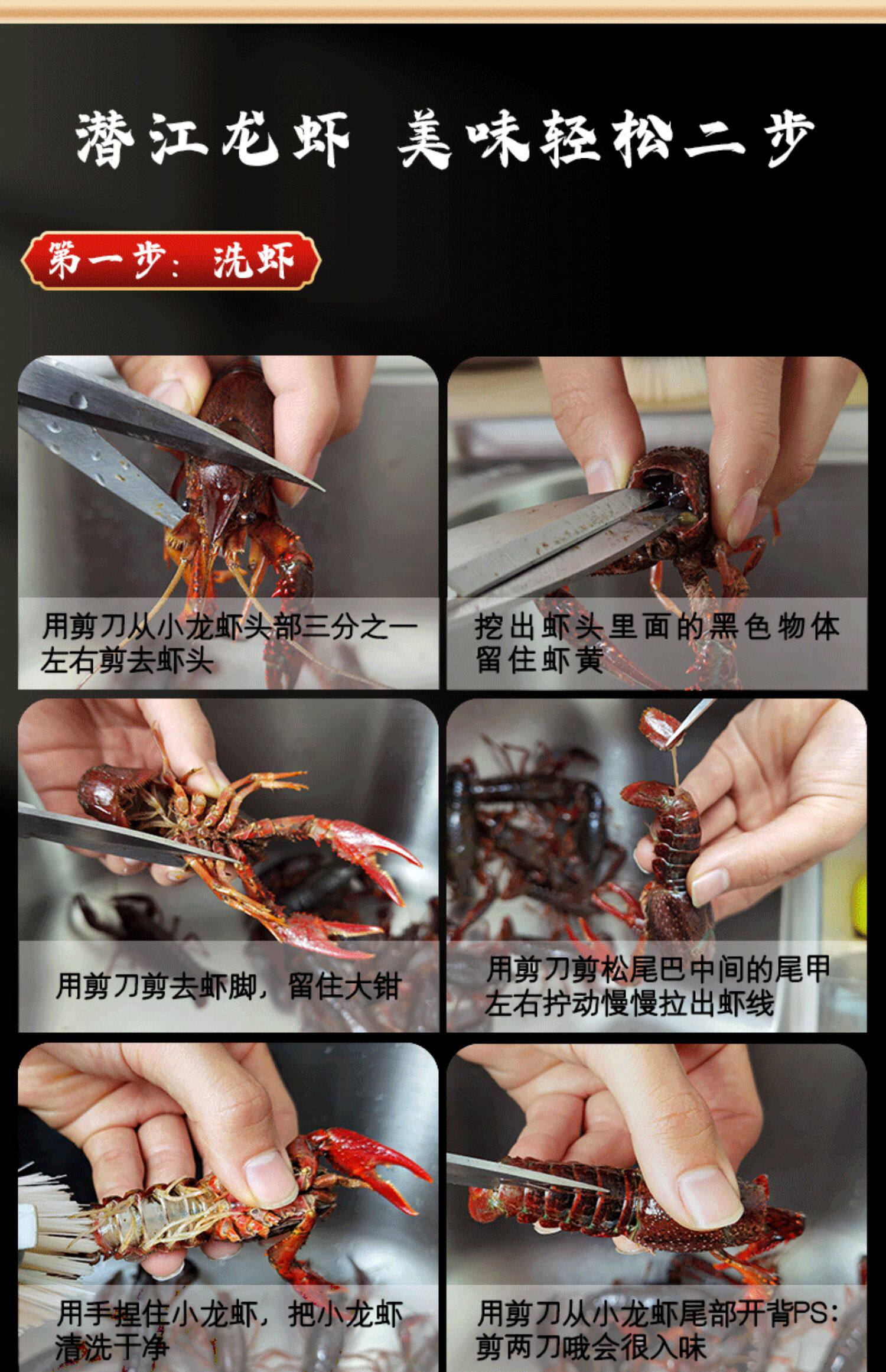 潜江龙虾 美味轻松二步

第一步：洗虾

用剪刀从小龙虾头部三分之一左右剪去虾头

挖出虾头里面的黑色物体留住虾黄

用剪刀剪去虾脚，留住大钳

用剪刀剪松尾巴中间的尾甲左右拧动慢慢拉出虾线

用手捏住小龙虾，把小龙虾清洗干净

用剪刀从小龙虾尾部开背PS：剪两刀哦会很入味