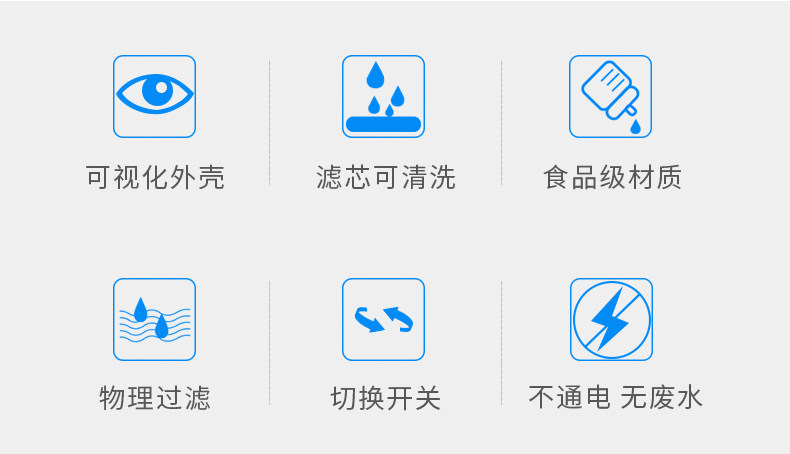 可视化外壳

滤芯可清洗

食品级材质

物理过滤

切换开关

不通电 无废水