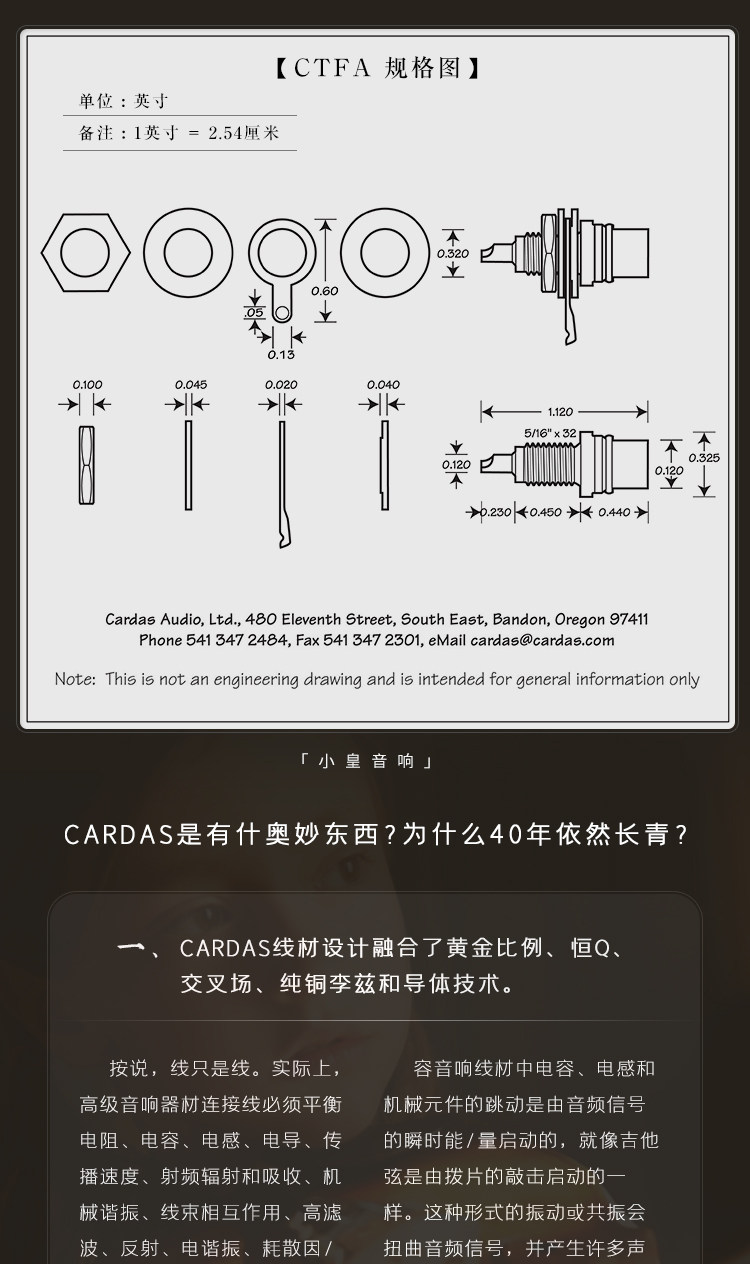 【CTFA 规格图】

单位：英寸

备注：1英寸 = 2.54厘米

0.320

.05

0.60

0.13

0.100

0.045

0.020

0.040

1.120

5/16" x 32

0.120

0.120

0.325

0.230

0.450

0.440

Cardas Audio, Ltd., 480 Eleventh Street, South East, Bandon, Oregon 97411
Phone 541 347 2484, Fax 541 347 2301, eMail cardas@cardas.com

Note: This is not an engineering drawing and is intended for general information only

「小皇音响」

CARDAS是有什奥妙东西？为什么40年依然长青？

一、CARDAS线材设计融合了黄金比例、恒Q、交叉场、纯铜李兹和导体技术。

按说，线只是线。实际上，高级音响器材连接线必须平衡电阻、电容、电感、电导、传播速度、射频辐射和吸收、机械谐振、线束相互作用、高滤波、反射、电谐振、耗散因/

容音响线材中电容、电感和机械元件的跳动是由音频信号的瞬时能/量启动的，就像吉他弦是由拨片的敲击启动的一样。这种形式的振动或共振会扭曲音频信号，并产生许多声