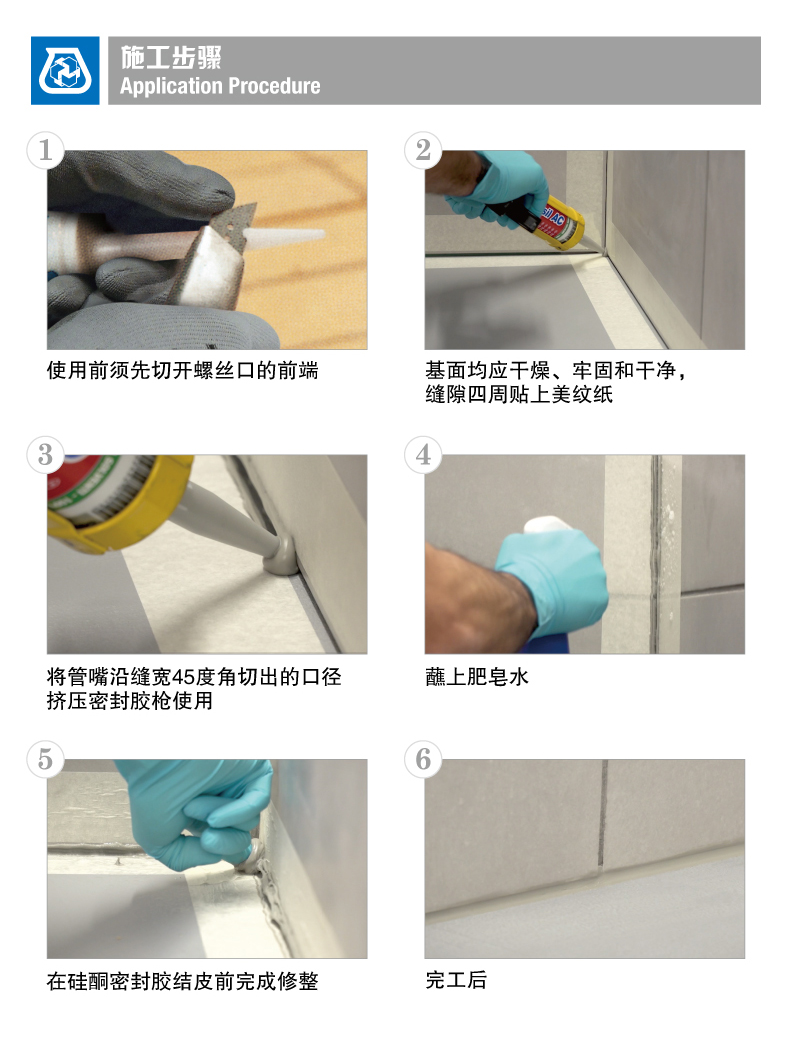 施工步骤
Application Procedure

1

使用前须先切开螺丝口的前端

2

基面均应干燥、牢固和干净，缝隙四周贴上美纹纸

3

将管嘴沿缝宽45度角切出的口径挤压密封胶枪使用

4

蘸上肥皂水

5

在硅酮密封胶结皮前完成修整

6

完工后