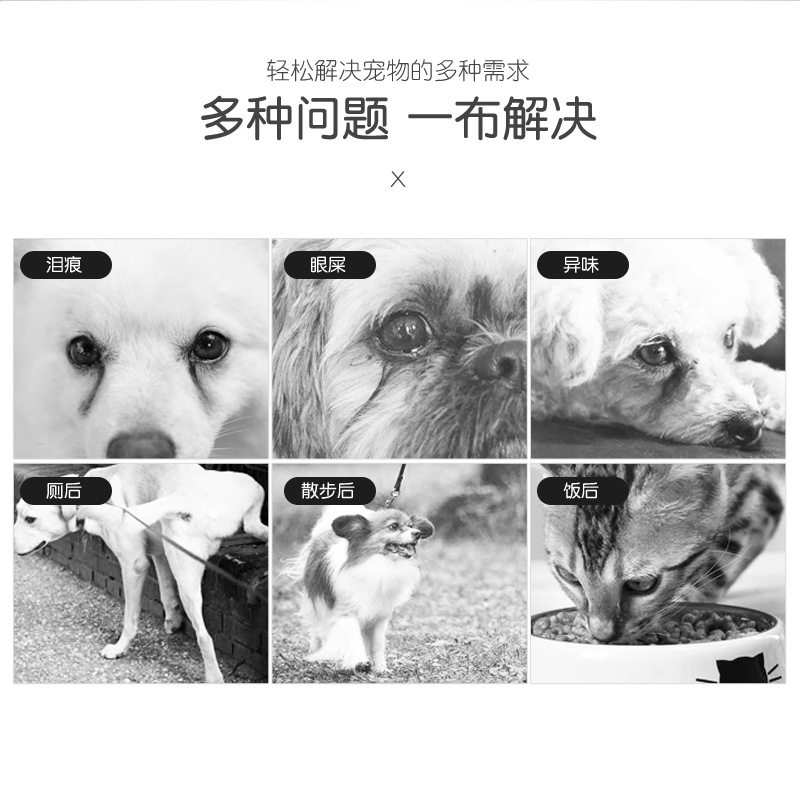 轻松解决宠物的多种需求

多种问题 一布解决

×

泪痕

眼屎

异味

厕后

散步后

饭后