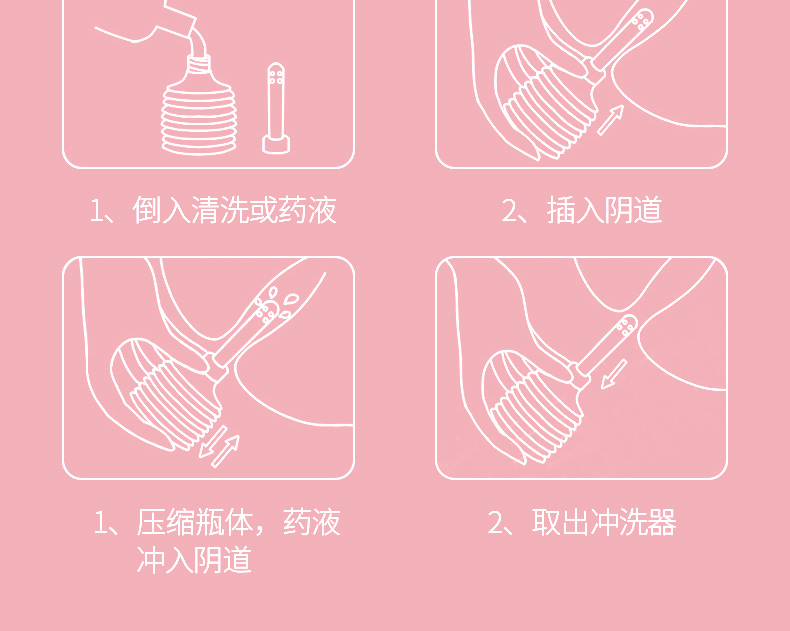 1、倒入清洗或药液

2、插入阴道

1、压缩瓶体，药液冲入阴道

2、取出冲洗器