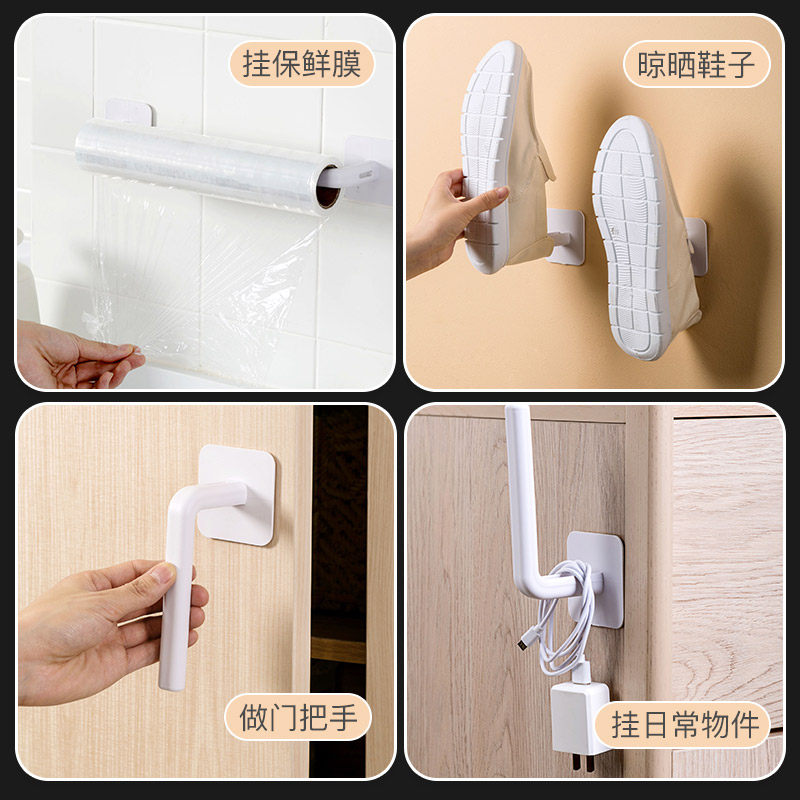 挂保鲜膜

晾晒鞋子

做门把手

挂日常物件