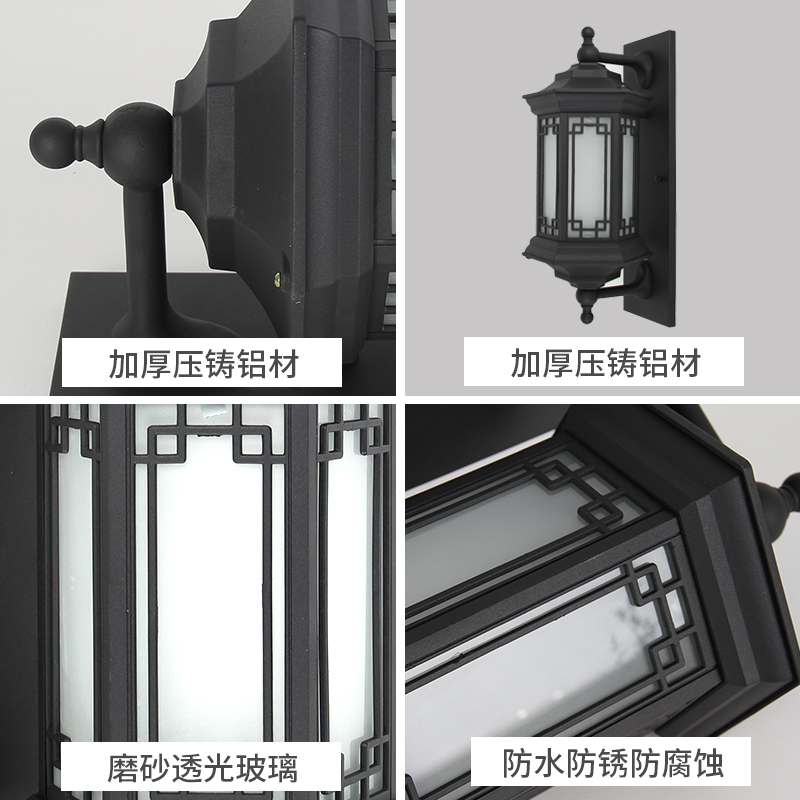 加厚压铸铝材

加厚压铸铝材

磨砂透光玻璃

防水防锈防腐蚀