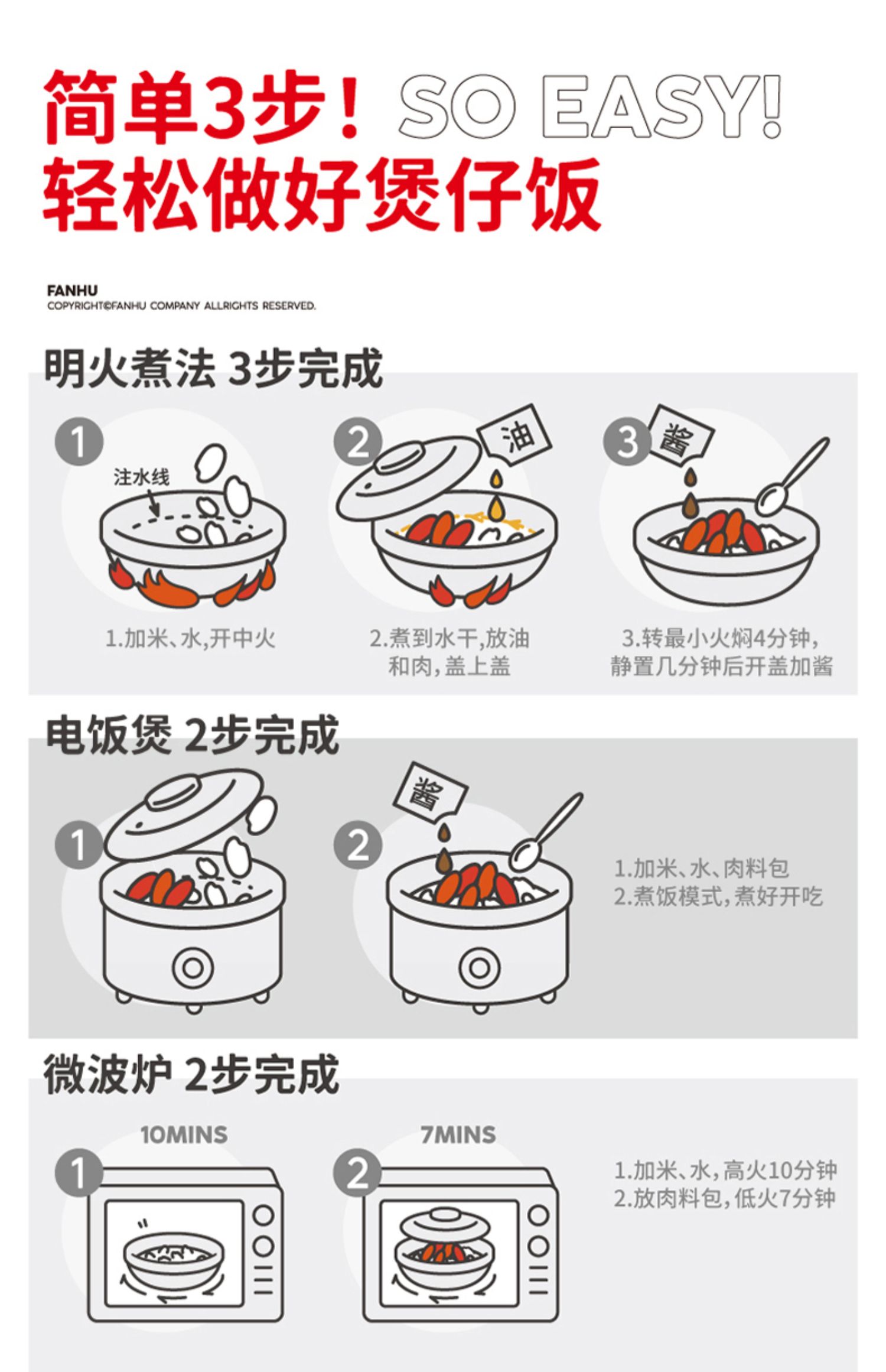 简单3步！SO EASY!
轻松做好煲仔饭

FANHU
COPYRIGHT©FANHU COMPANY ALLRIGHTS RESERVED.

明火煮法 3步完成

1 注水线

2 油

3 酱

1.加米、水,开中火

2.煮到水干,放油和肉,盖上盖

3.转最小火焖4分钟,静置几分钟后开盖加酱

电饭煲 2步完成

1

2 酱

1.加米、水、肉料包
2.煮饭模式,煮好开吃

微波炉 2步完成

10MINS
1

7MINS
2

1.加米、水,高火10分钟
2.放肉料包,低火7分钟