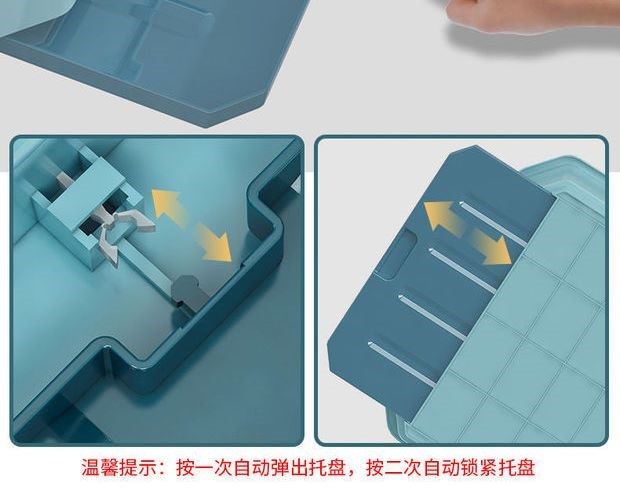 温馨提示：按一次自动弹出托盘，按二次自动锁紧托盘