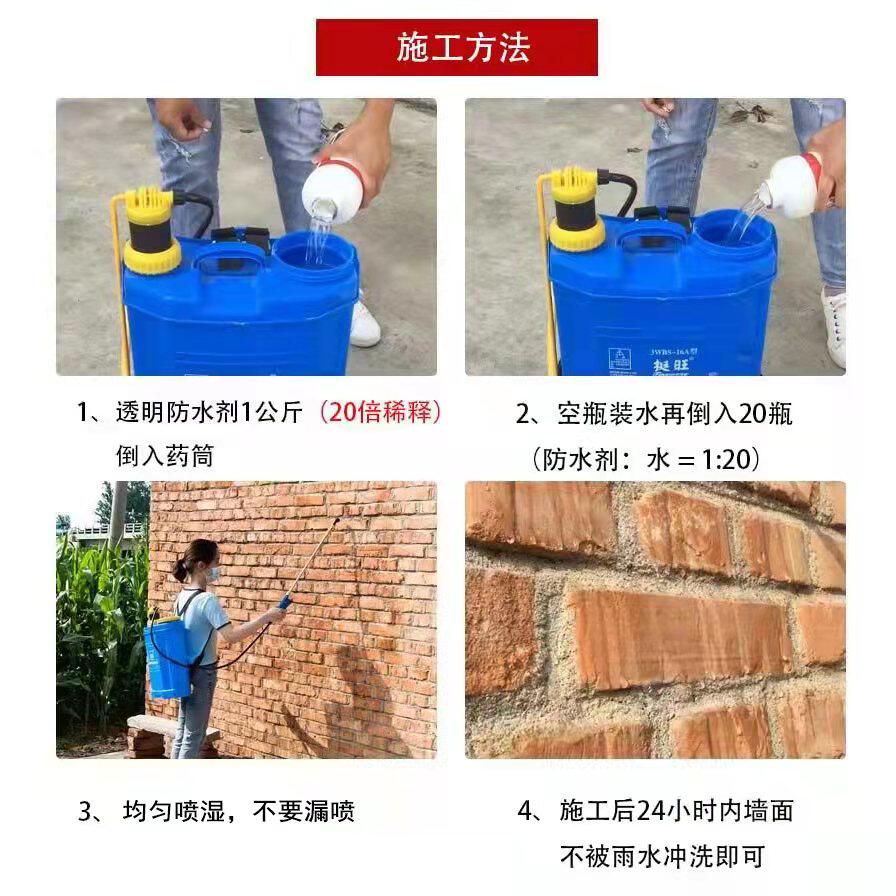 施工方法

3WBS-16A型
挺旺

1、透明防水剂1公斤（20倍稀释）倒入药筒

2、空瓶装水再倒入20瓶（防水剂：水＝1:20）

3、均匀喷湿，不要漏喷

4、施工后24小时内墙面不被雨水冲洗即可